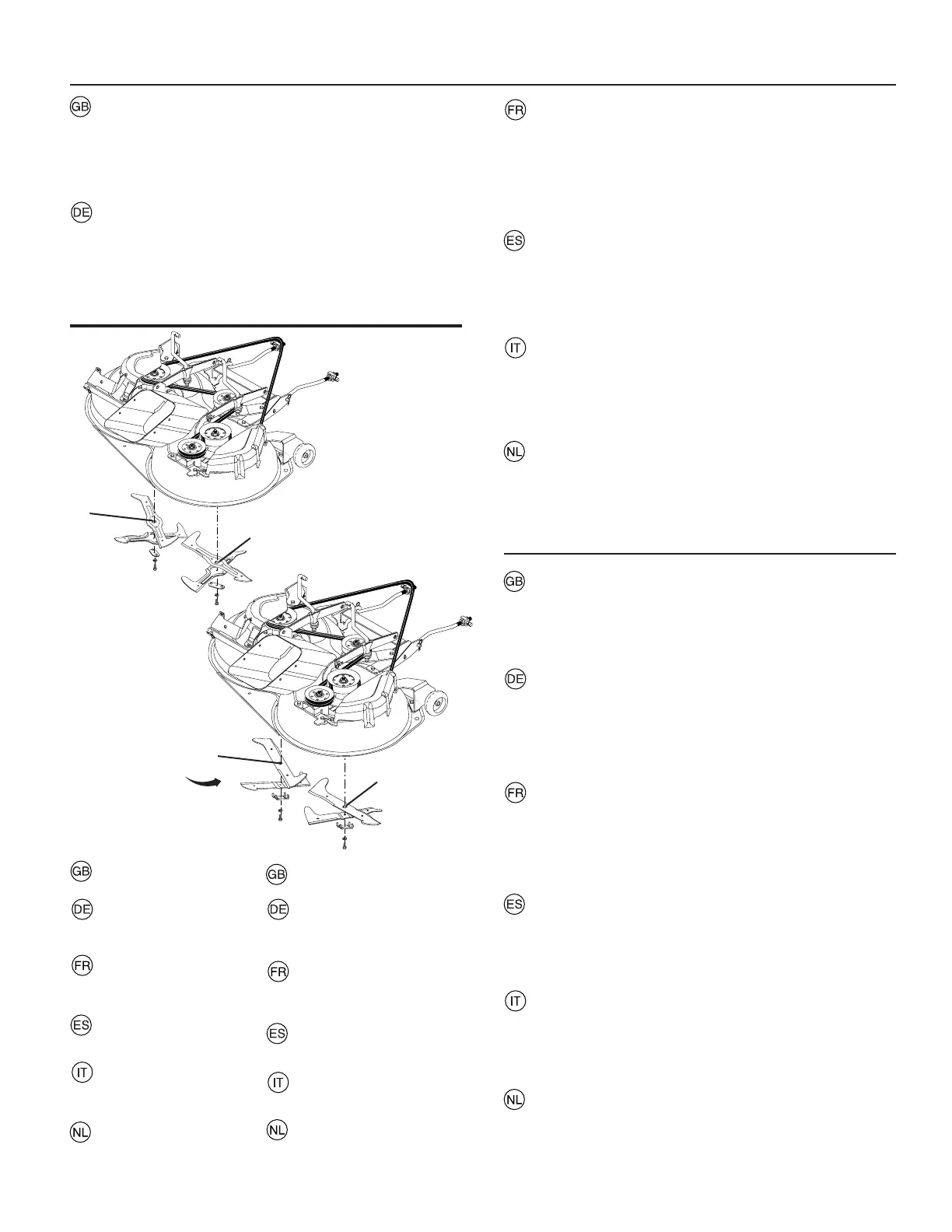 GB

DE

FR

ES

IT

NL

GB

DE

FR

ES

IT

NL

GB

DE

FR

ES

IT

NL

GB

DE

FR

ES

IT

NL