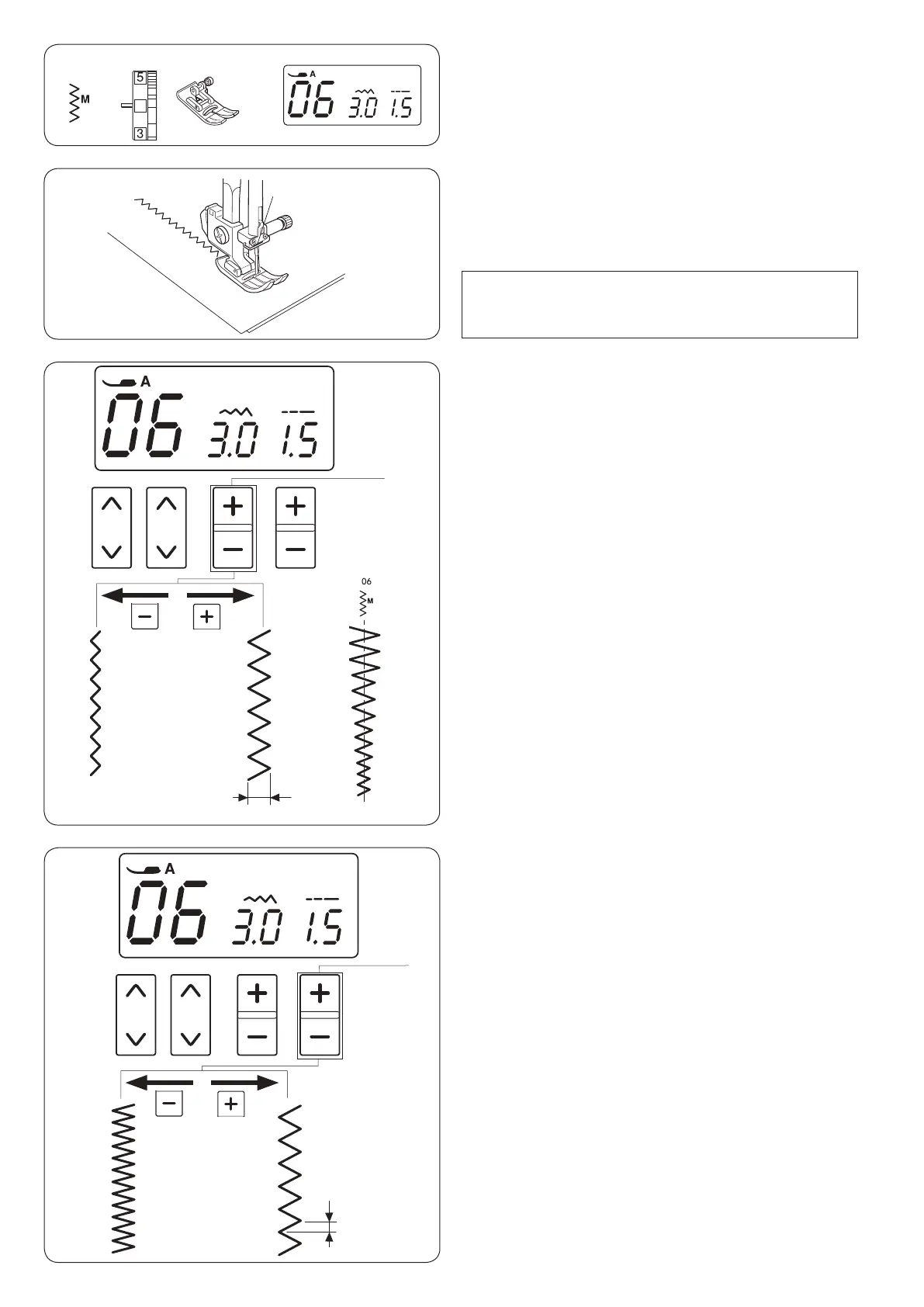 M

5

3

A

06 3.0 1.5

A

06 3.0 1.5

06

M

A

06 3.0 1.5