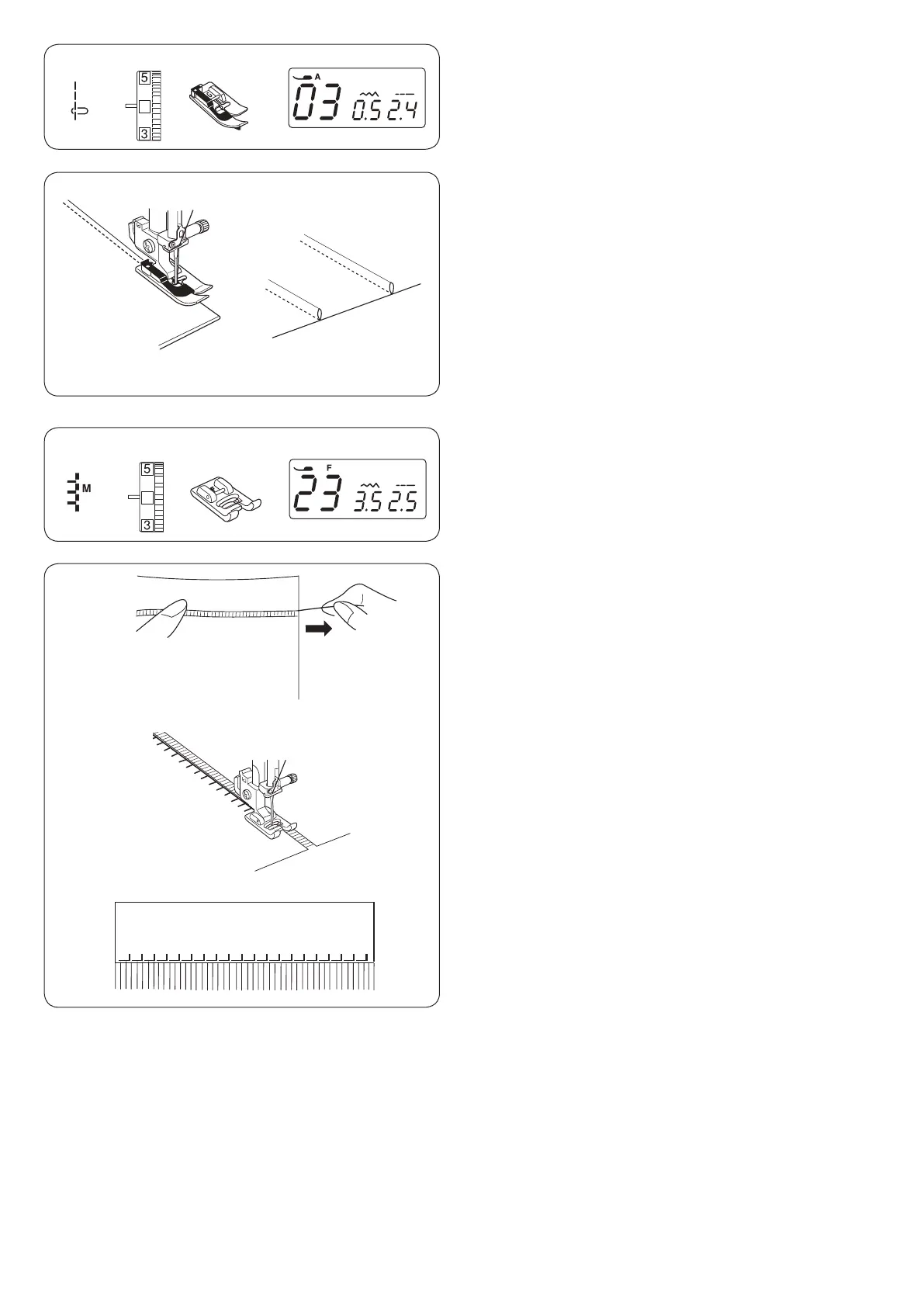 5
3
A
03 0.5 2.4

M
5
3
F
23 3.5 2.5