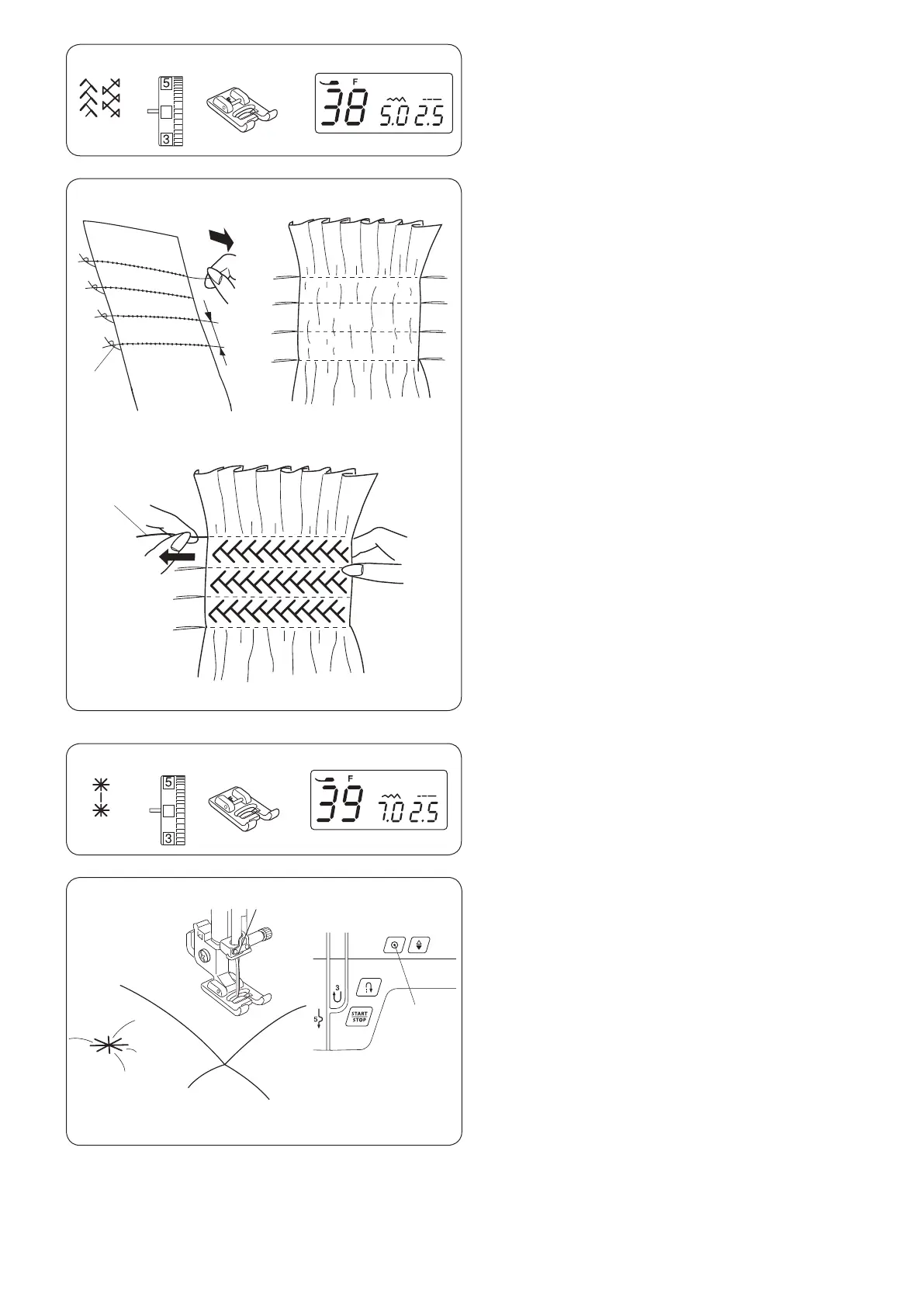 5

3

F

38 5.0 2.5

5

3

F

39 7.0 2.5

3

5

START
STOP