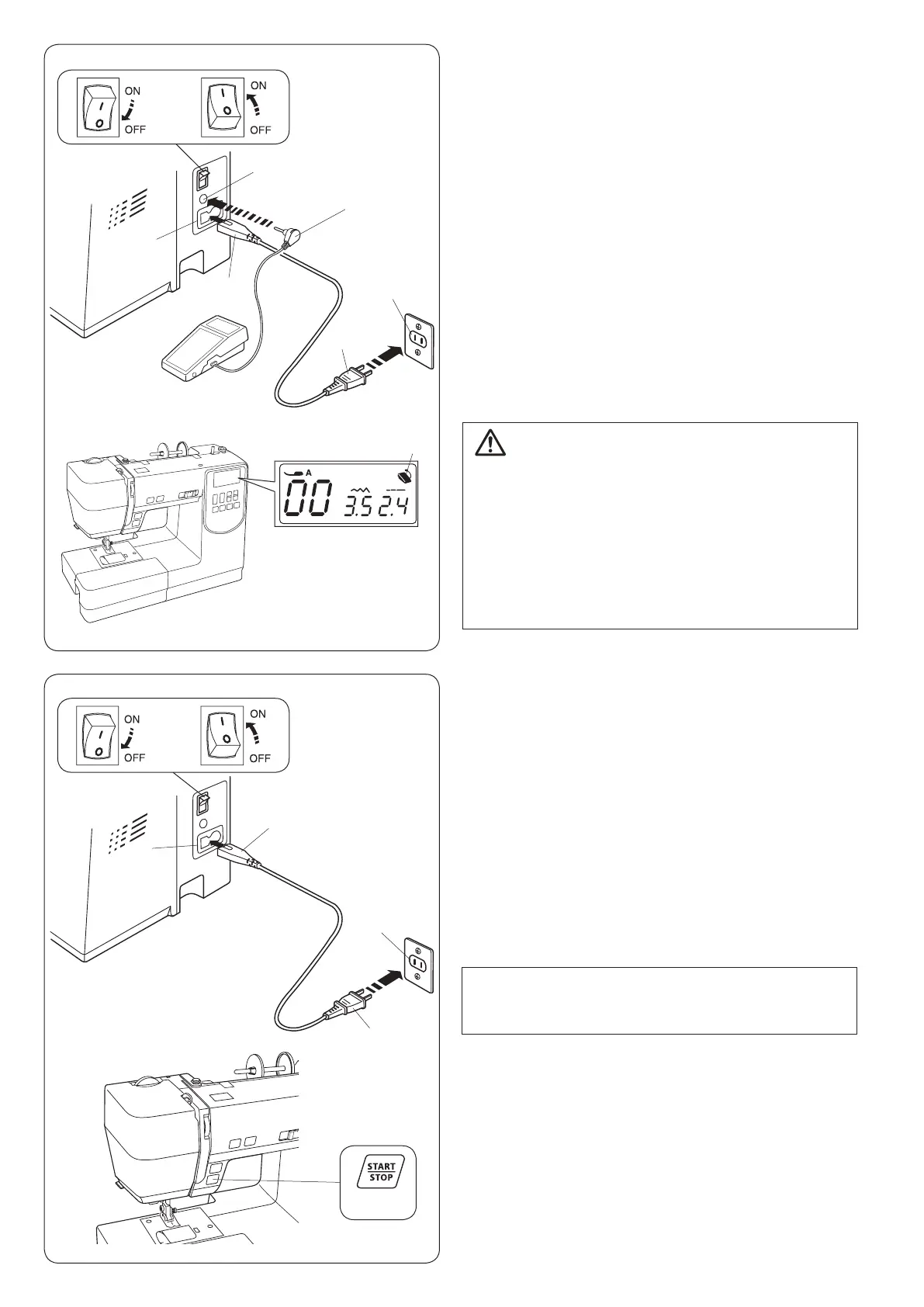 ON
OFF
ON
OFF

A
00 3.5 2.4

ON
OFF
ON
OFF

START
STOP