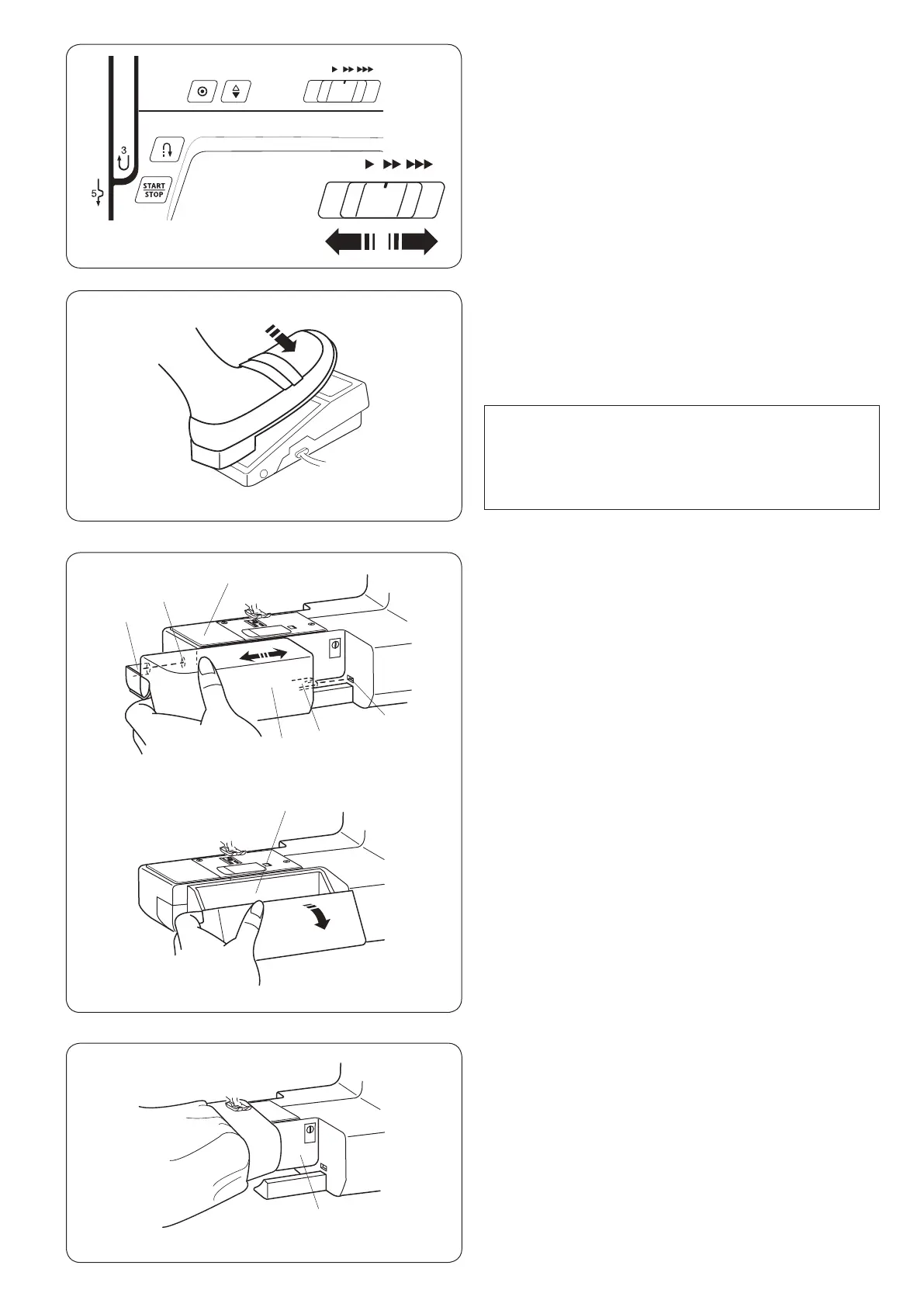 3

5

START
STOP