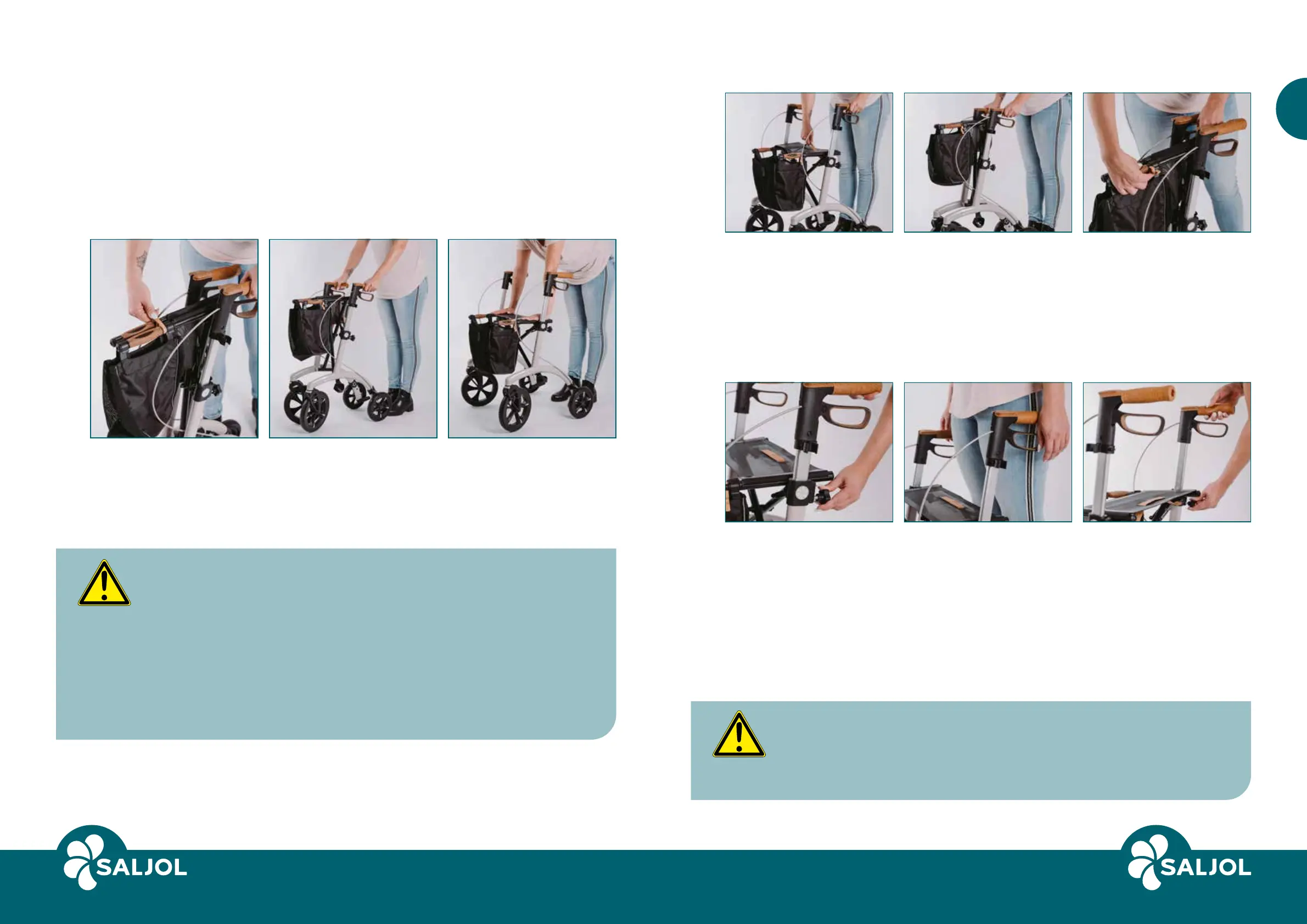 SALJOL

SALJOL