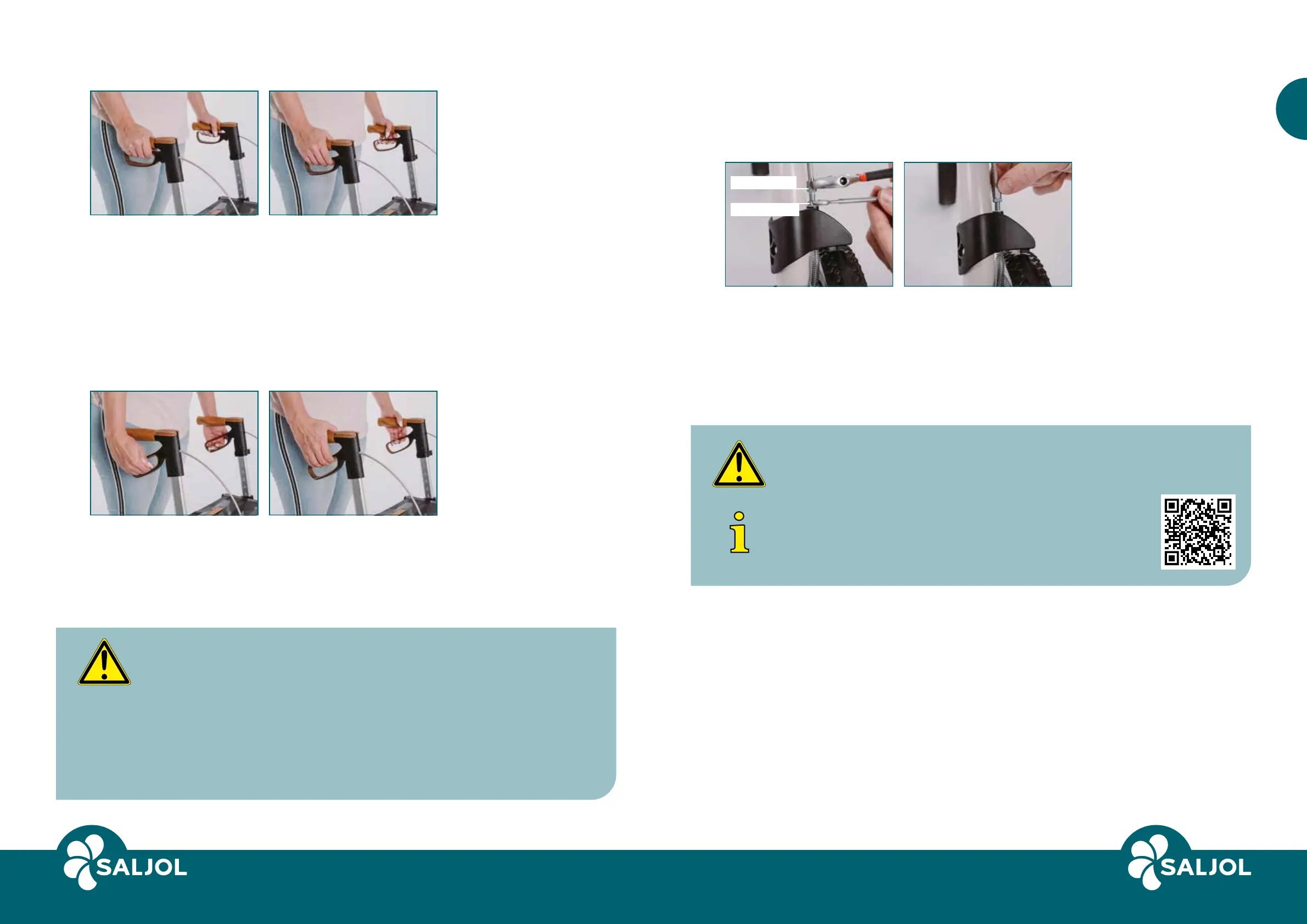 SALJOL

SALJOL