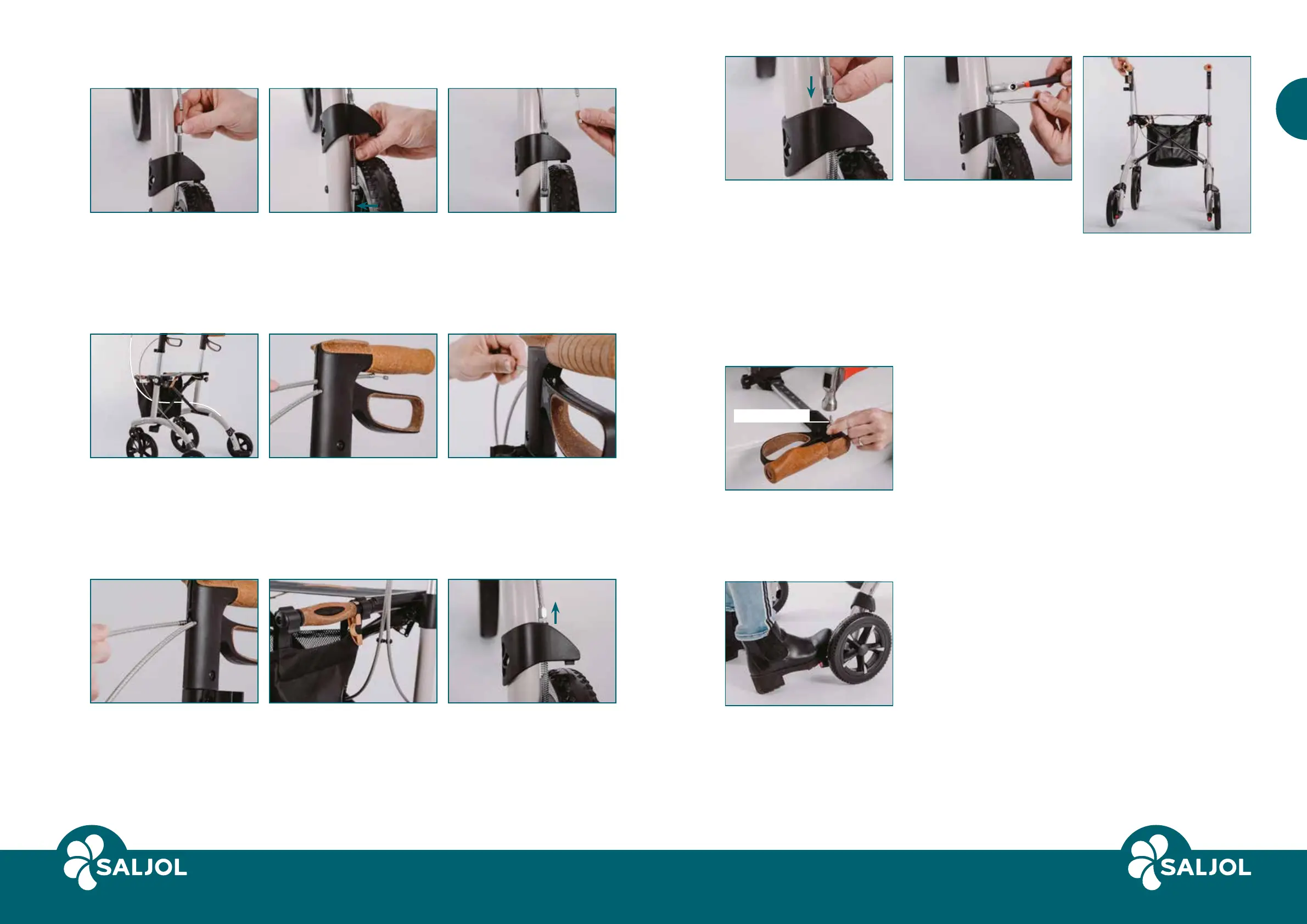 SALJOL

SALJOL