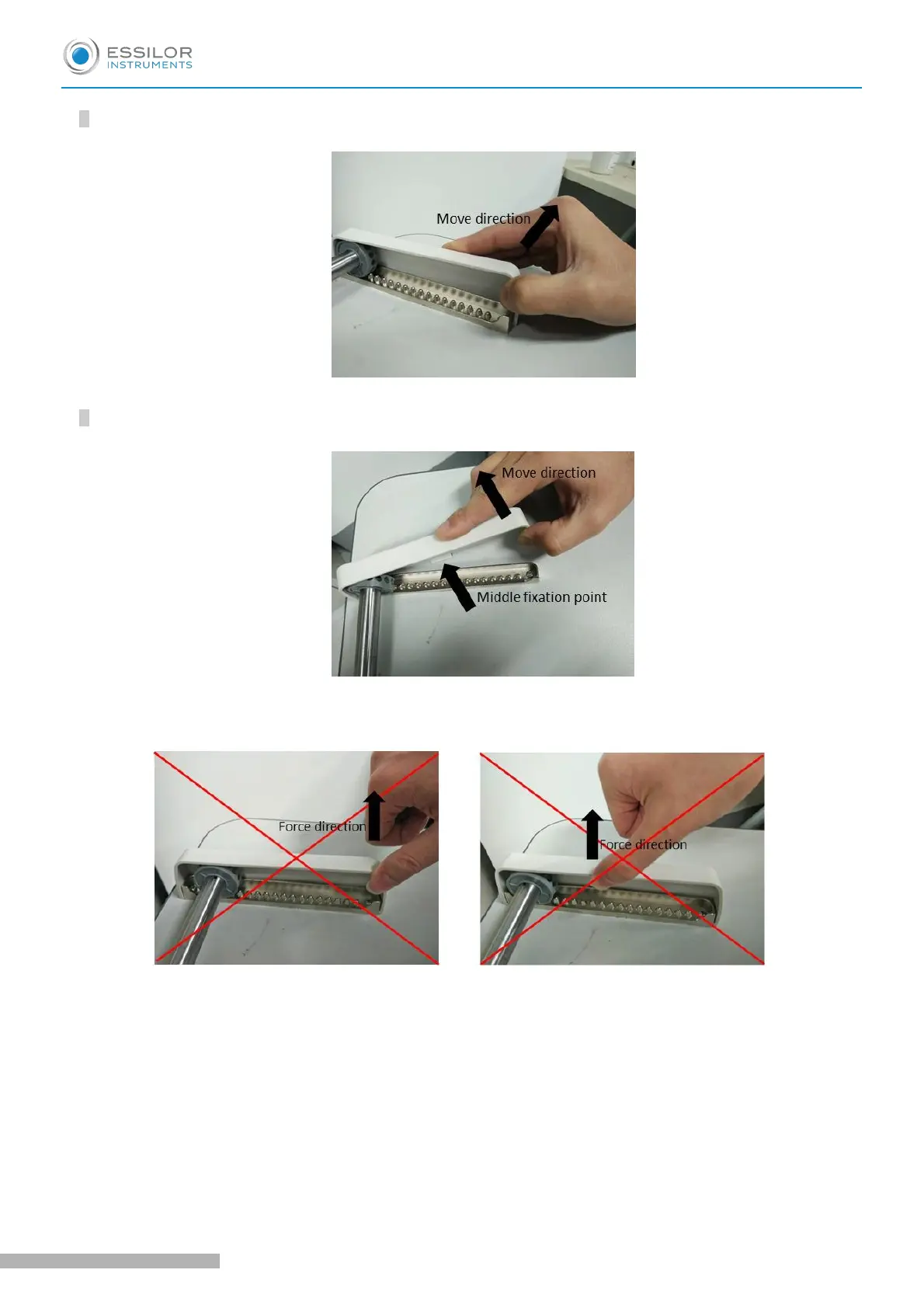 ESSILOR
INSTRUMENTS

Move direction

Move direction

Middle fixation point

Force direction

Force direction