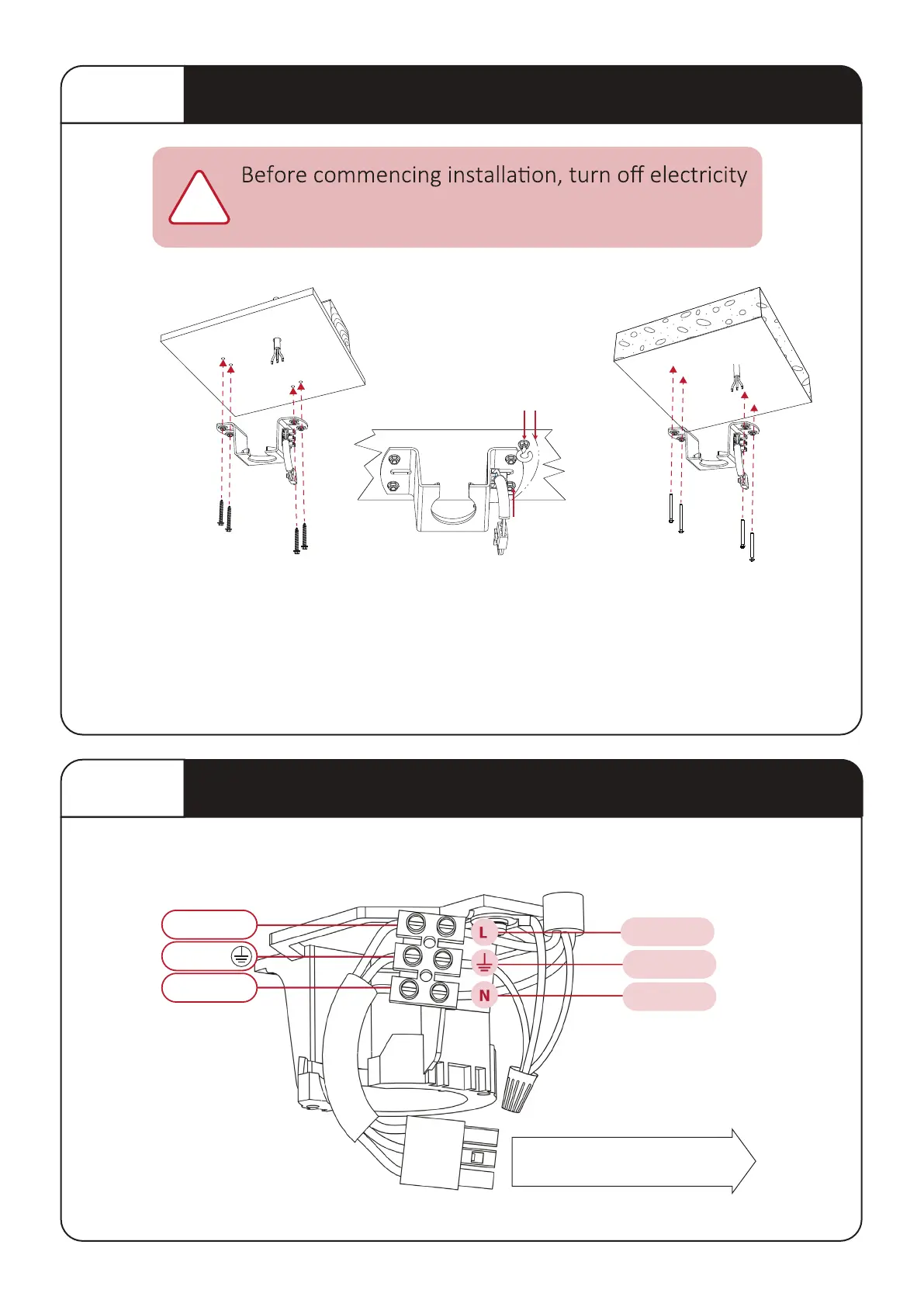 Before commencing installation, turn off electricity

L

N