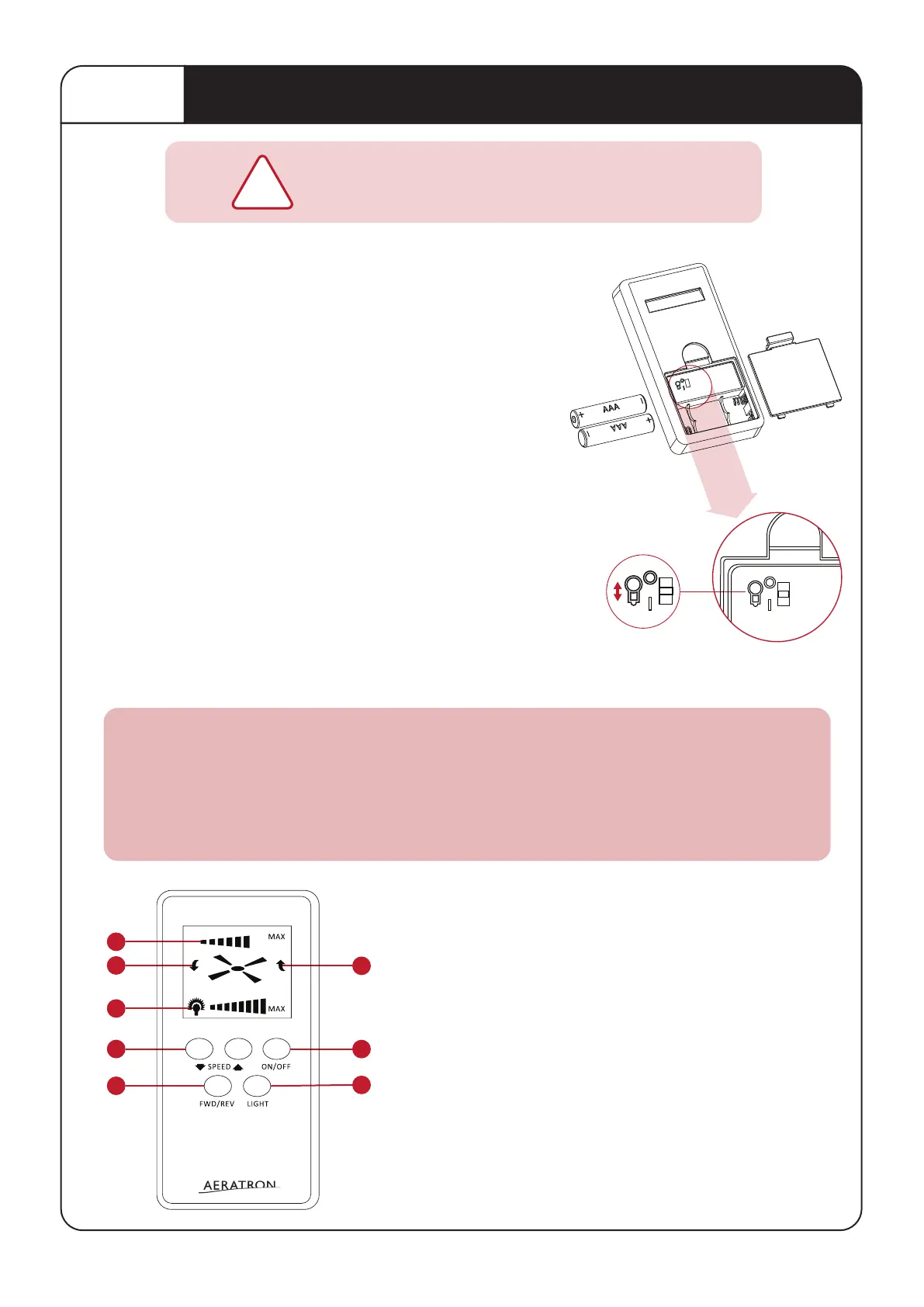 AAA

AAA

MAX

MAX

SPEED

ON/OFF

FWD/REV

LIGHT

AERATRON