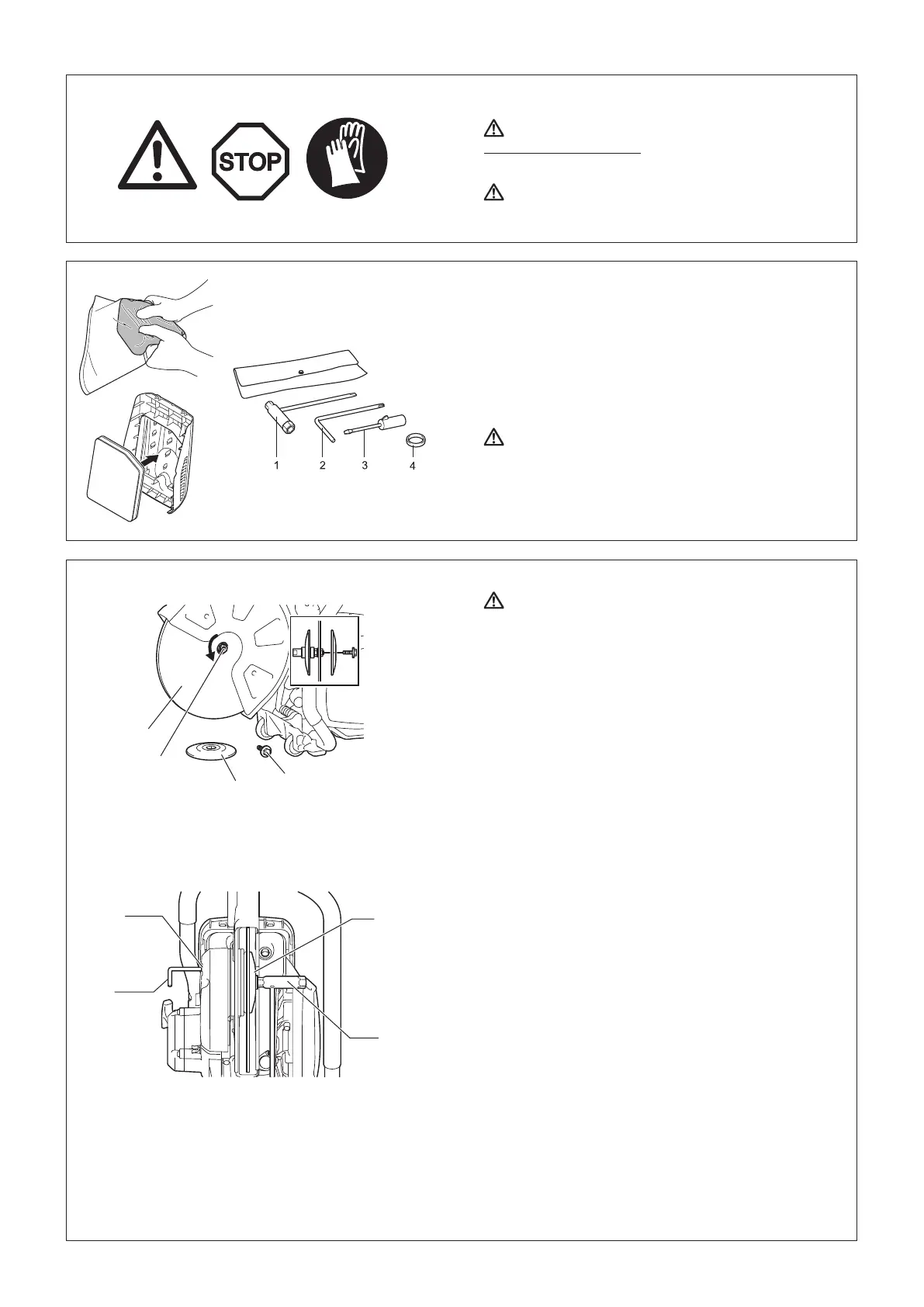 STOP

1 2 3 4