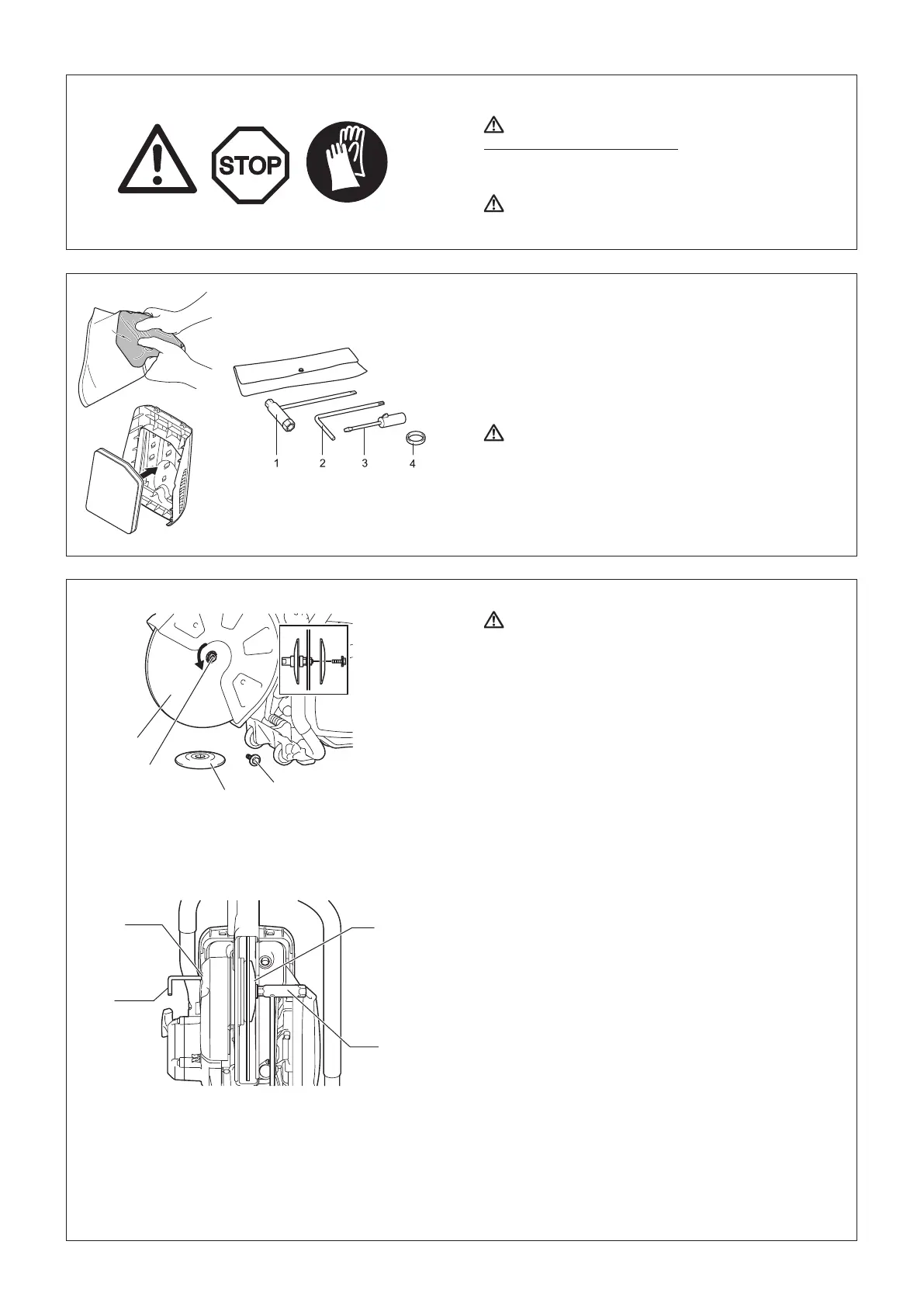 STOP

1 2 3 4