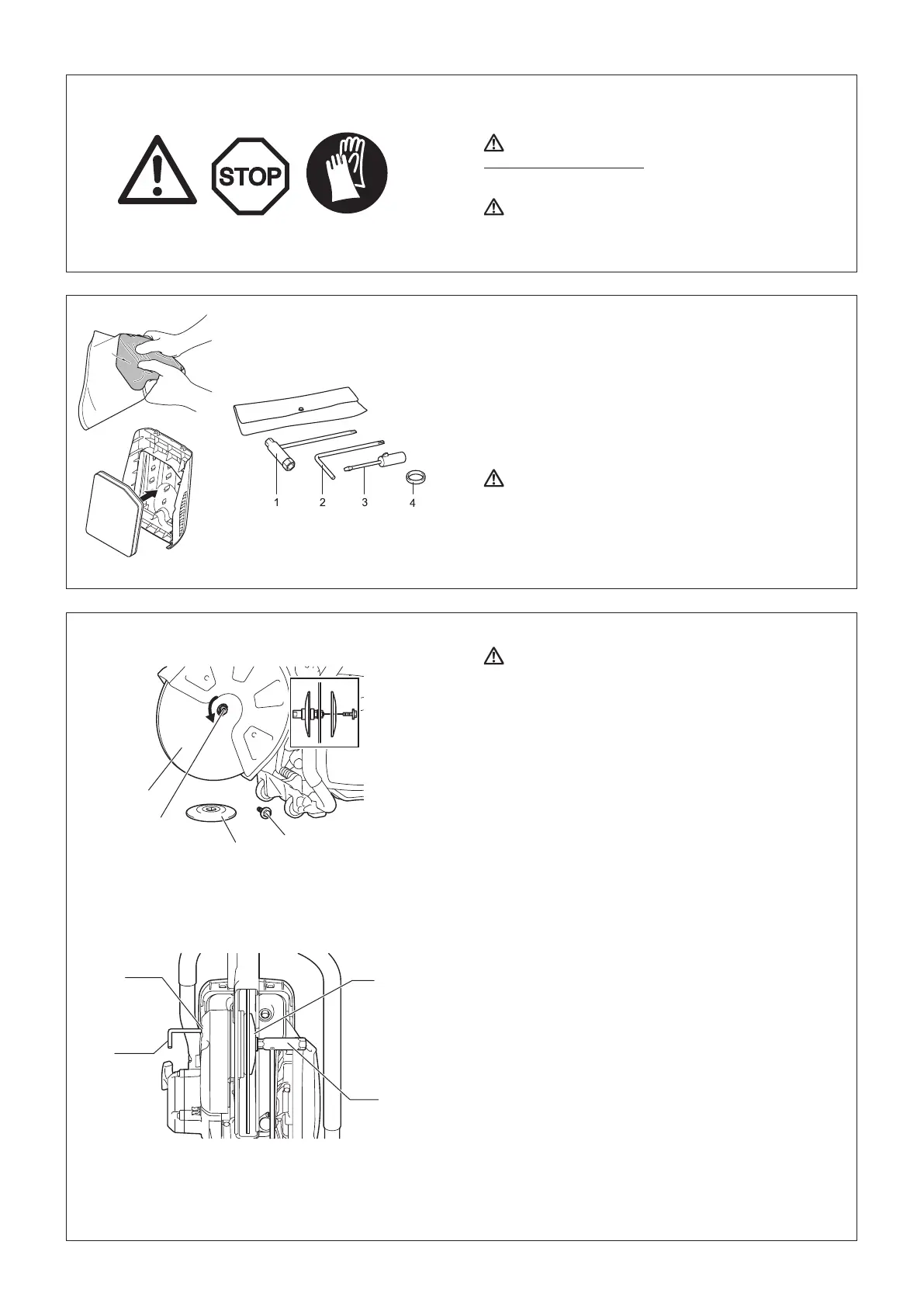 STOP

1 2 3 4