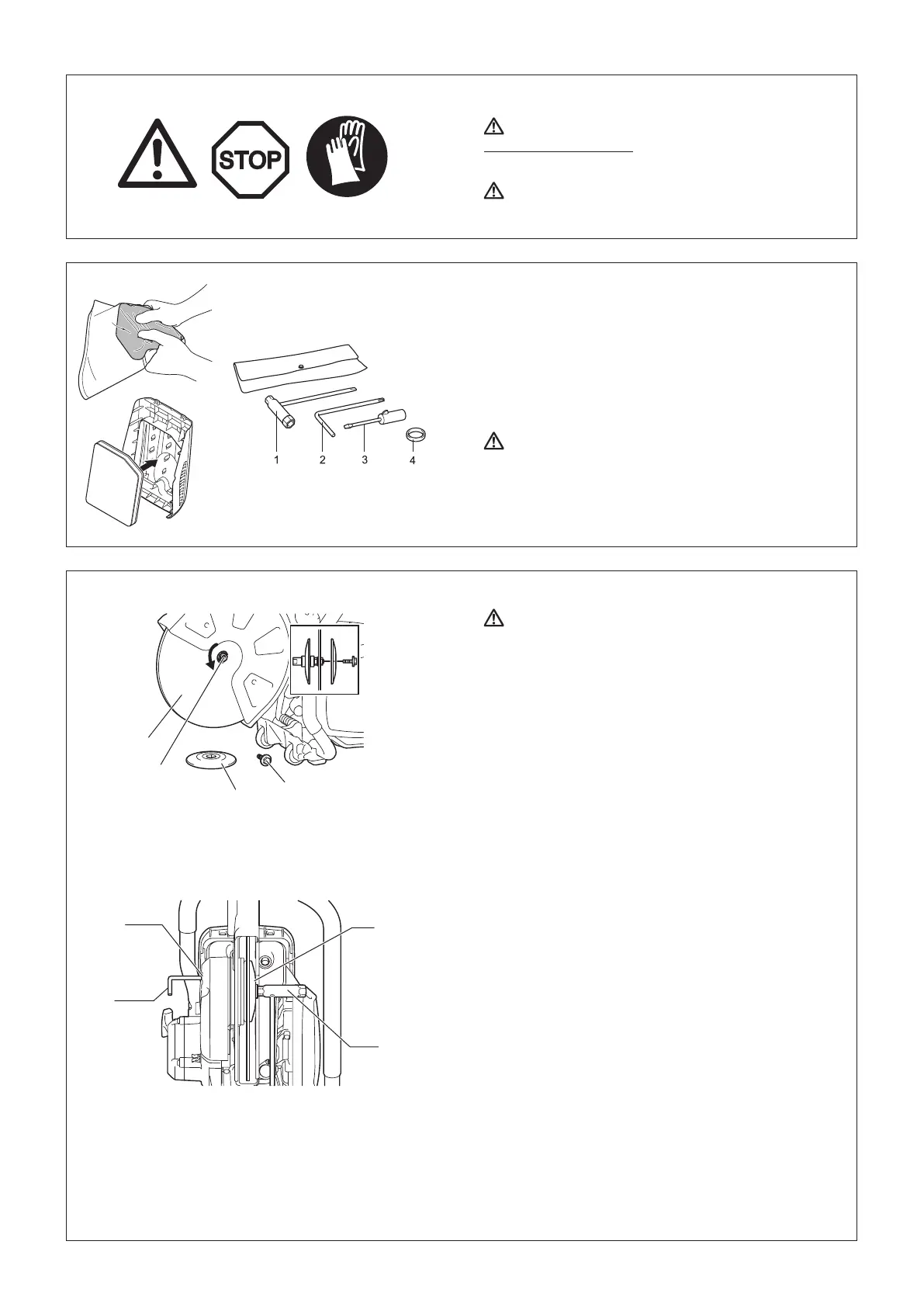 STOP

1 2 3 4