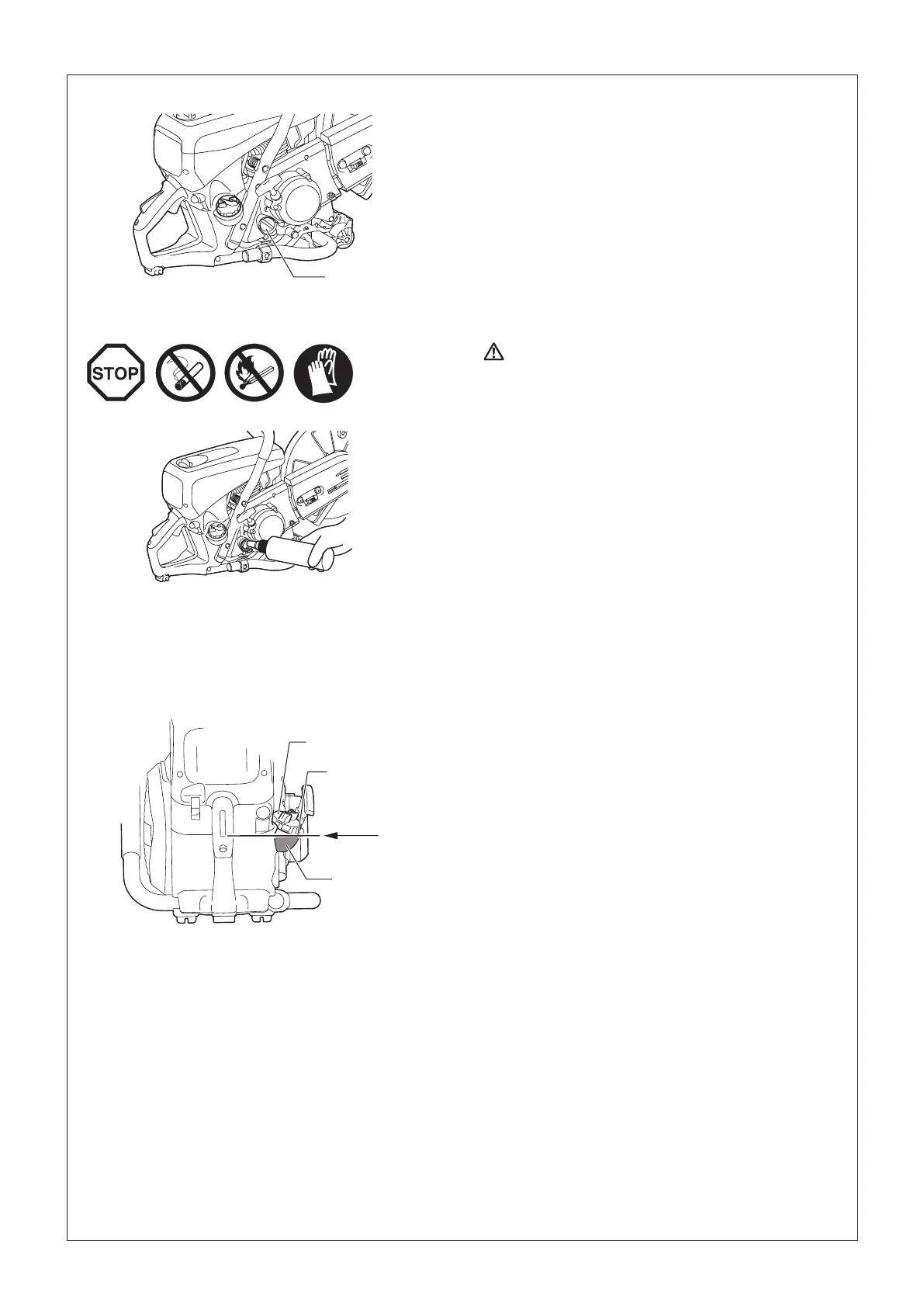 STOP