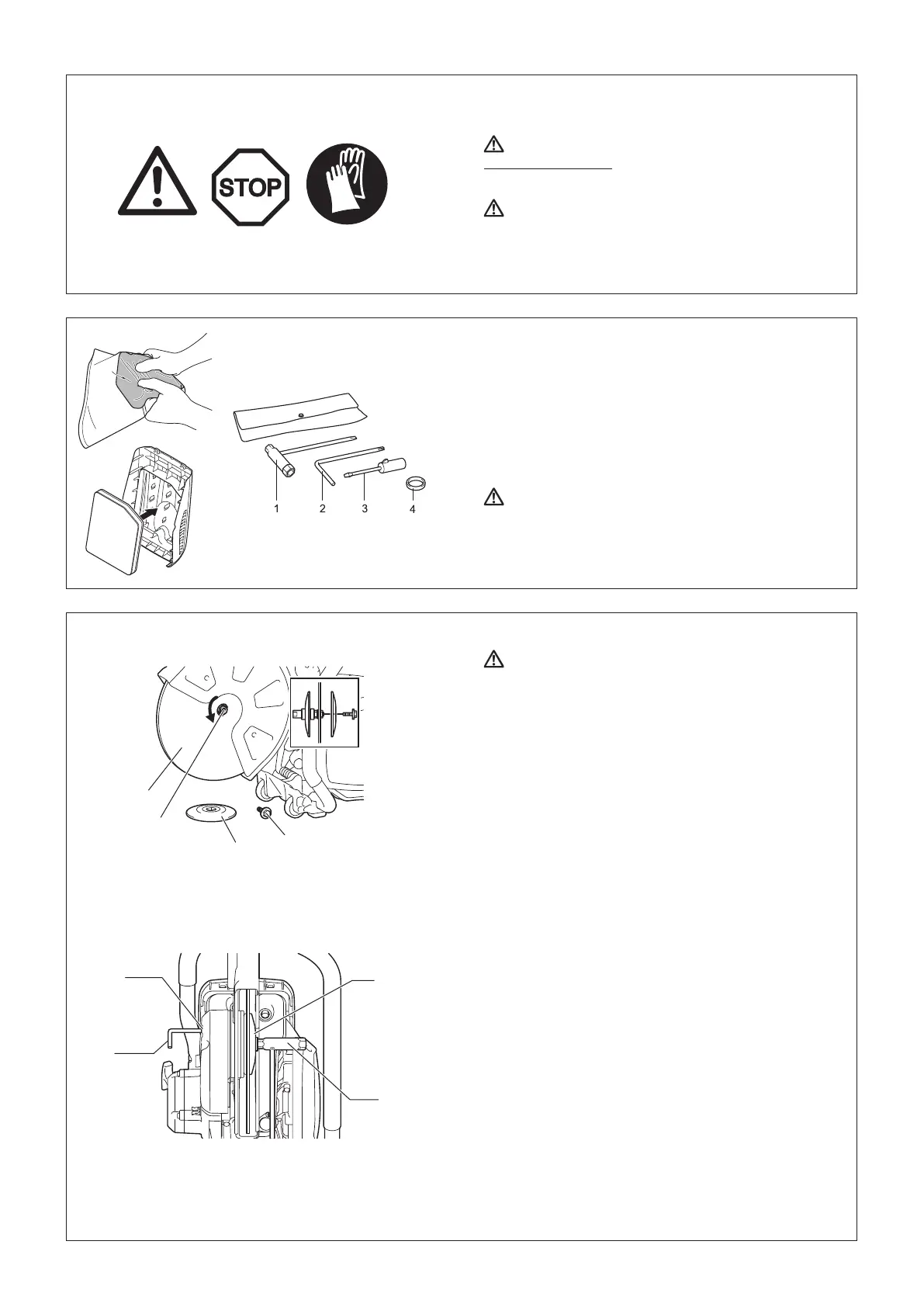 STOP

1 2 3 4