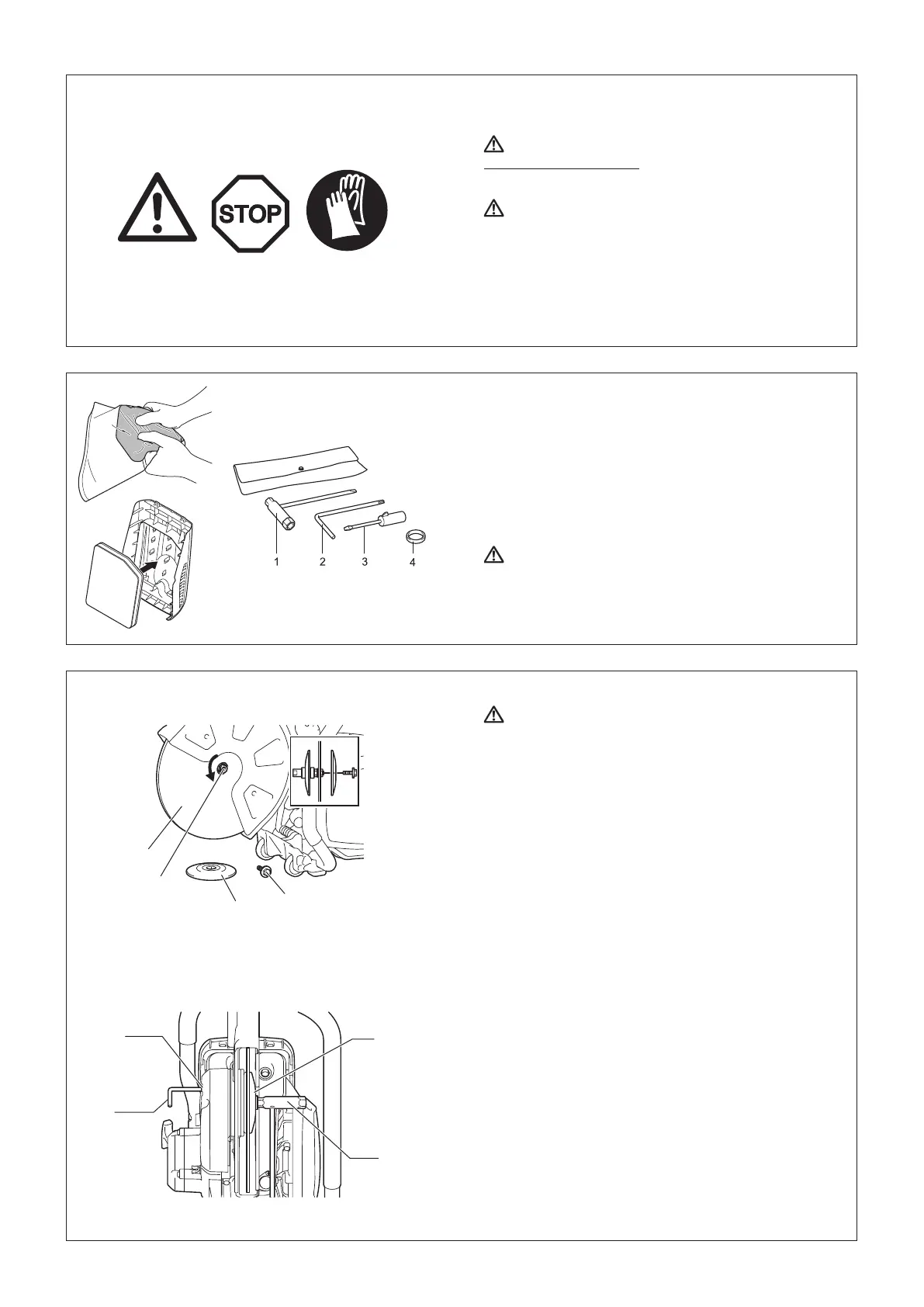 STOP

1 2 3 4