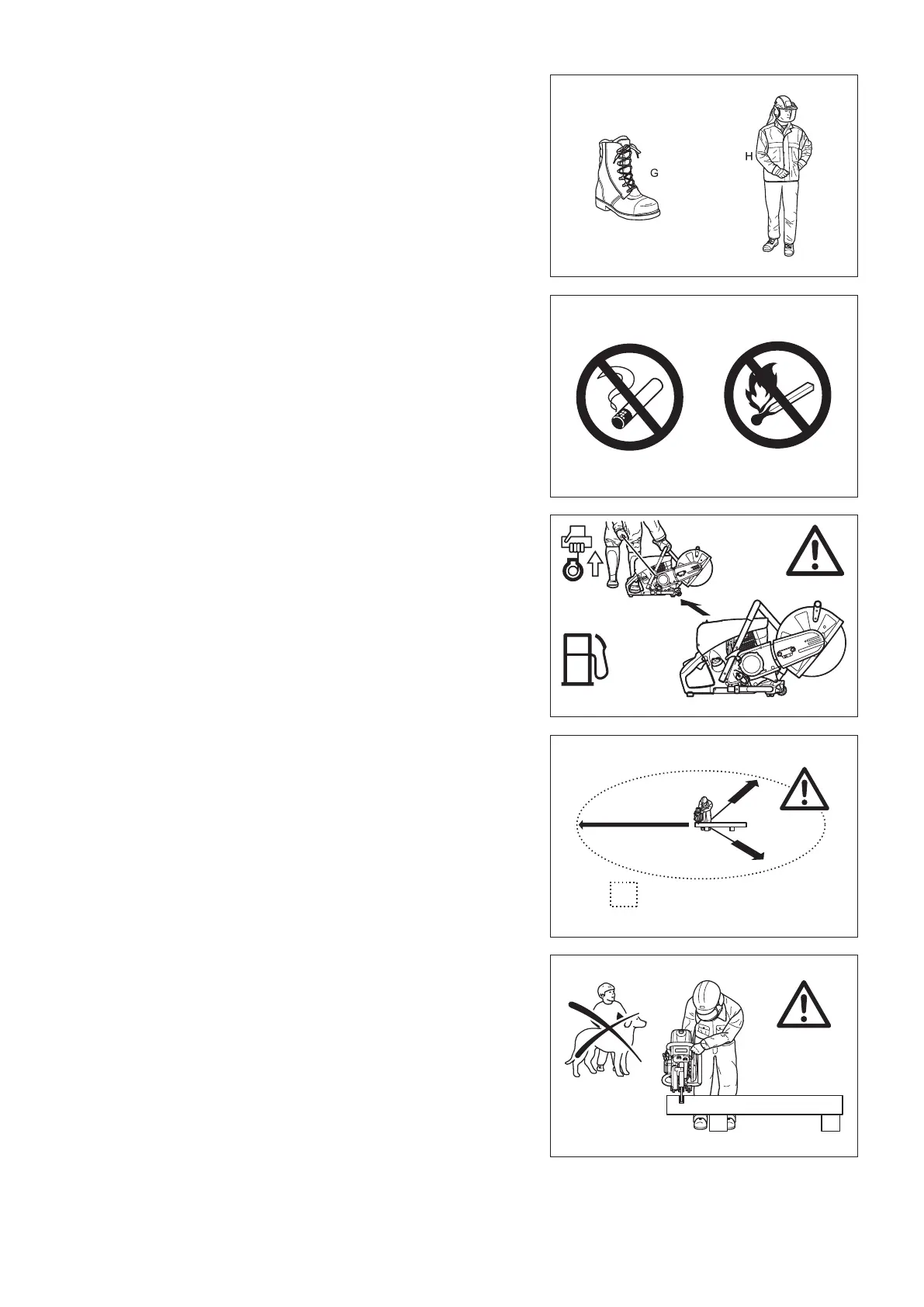 G

H