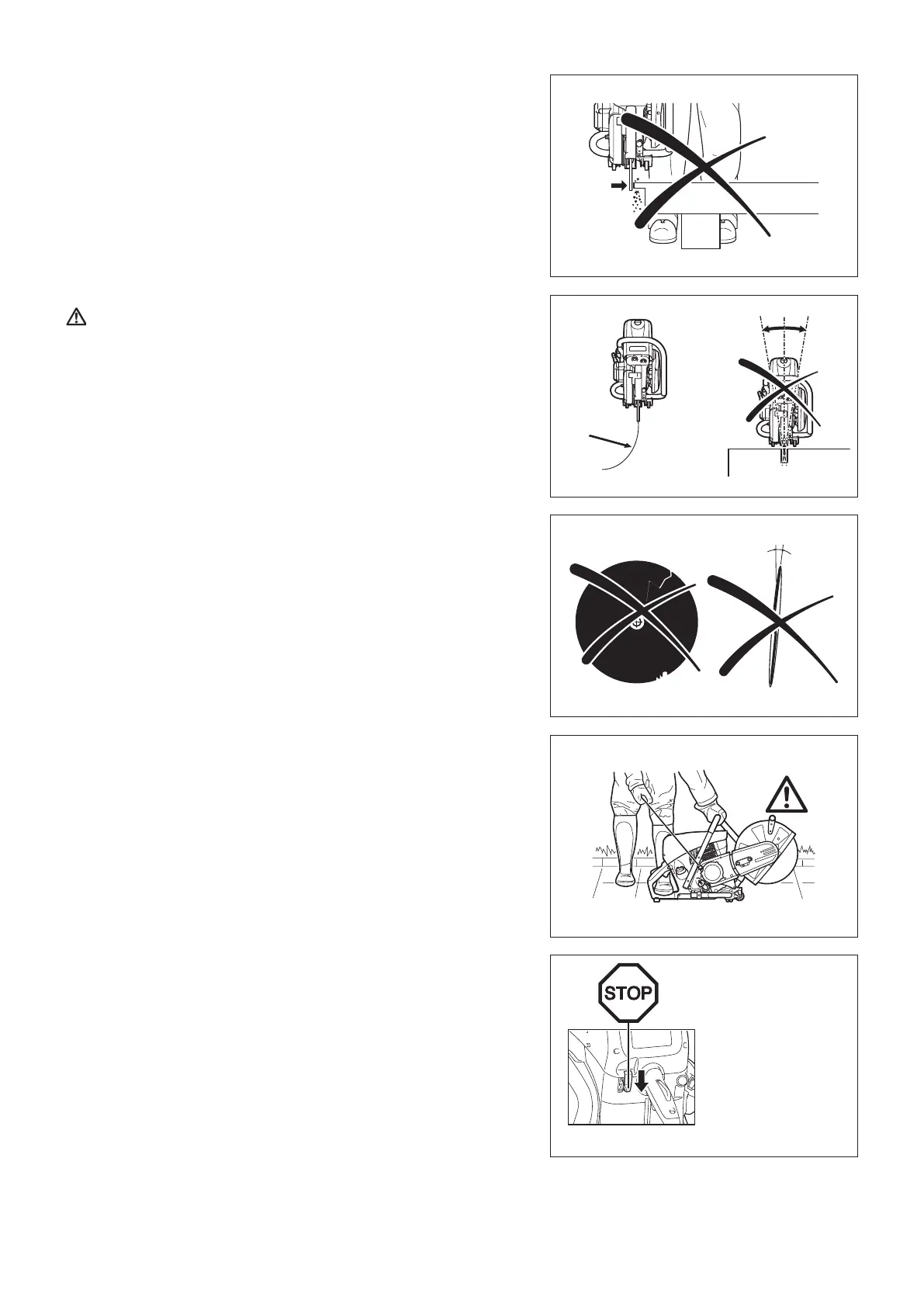 STOP