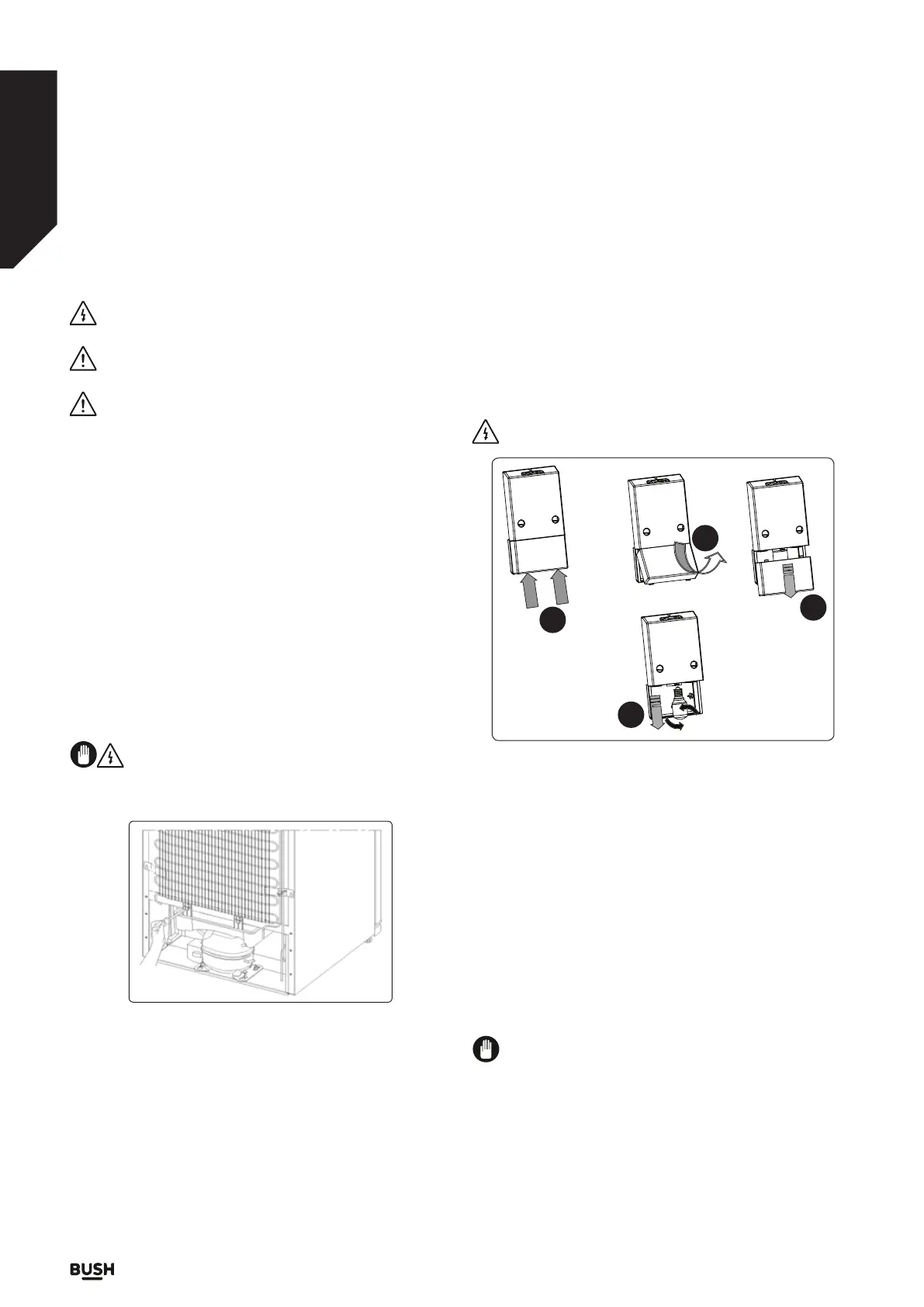 BUSH