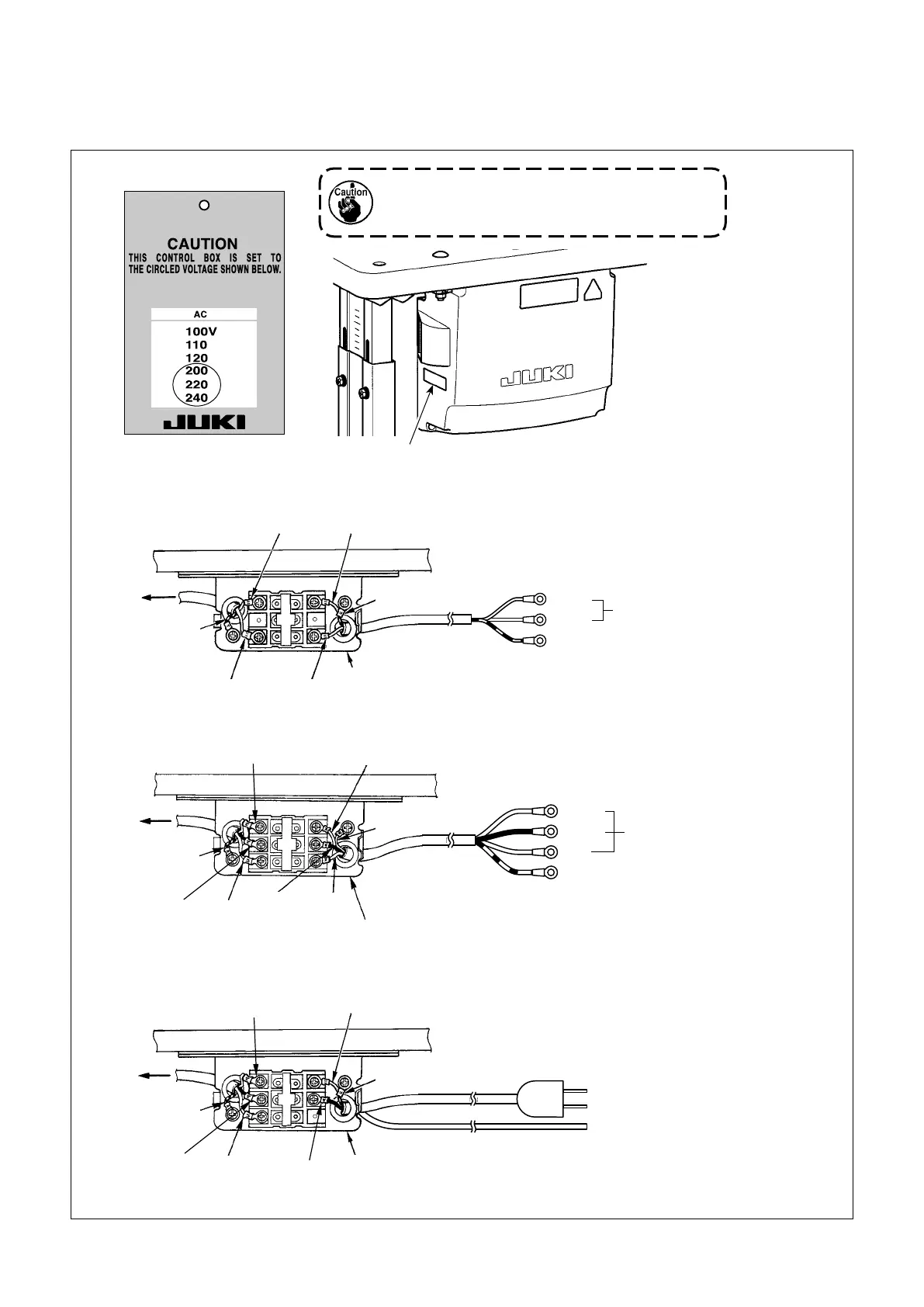 Caution

CAUTION
THIS CONTROL BOX IS SET TO THE CIRCLED VOLTAGE SHOWN BELOW.

AC
100V
110
120
200
220
240

JUKI

JUKI