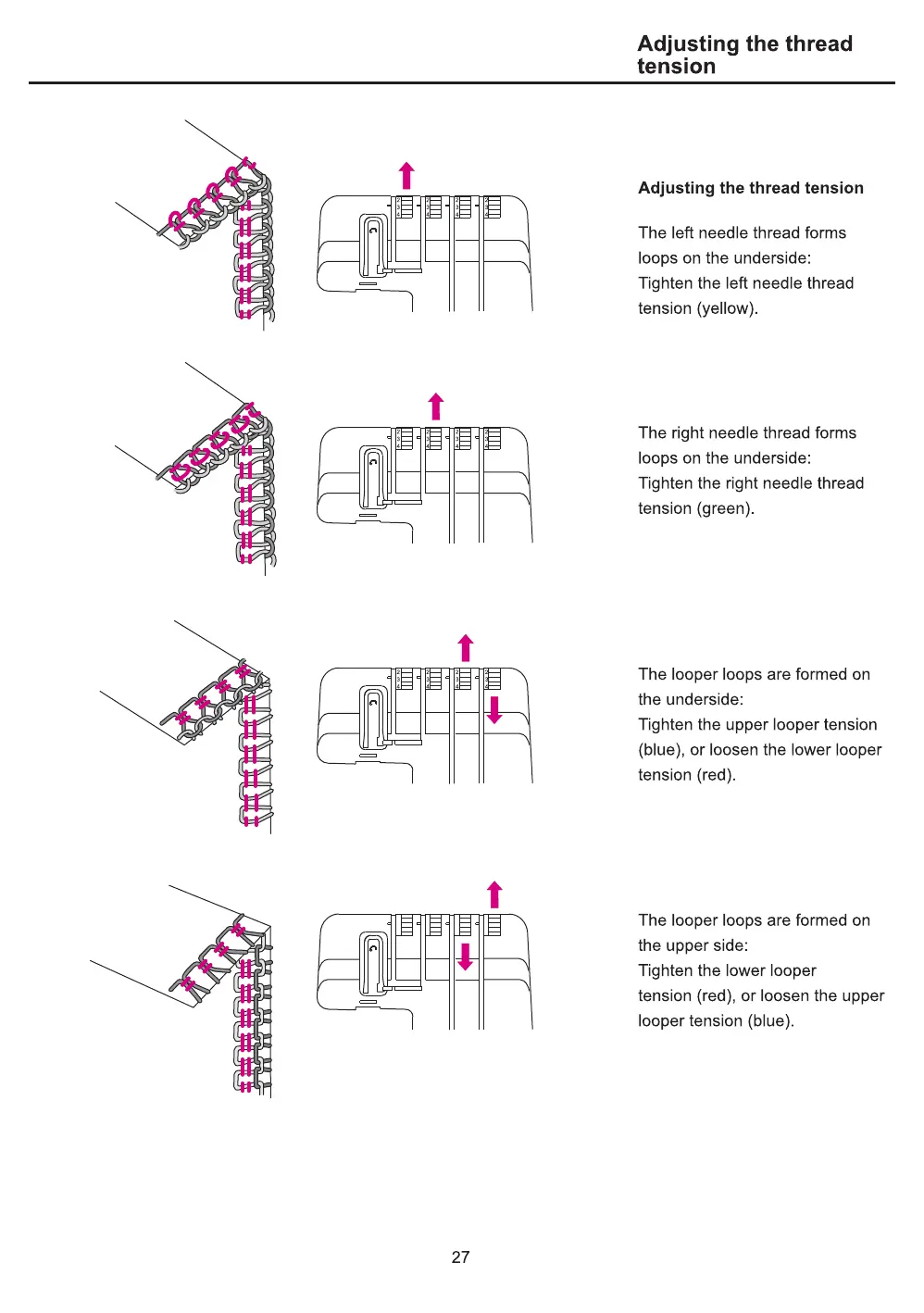 Adjusting the thread tension

Adjusting the thread tension

The left needle thread forms loops on the underside:
Tighten the left needle thread tension (yellow).

The right needle thread forms loops on the underside:
Tighten the right needle thread tension (green).

The looper loops are formed on the underside:
Tighten the upper looper tension (blue), or loosen the lower looper tension (red).

The looper loops are formed on the upper side:
Tighten the lower looper tension (red), or loosen the upper looper tension (blue).

27