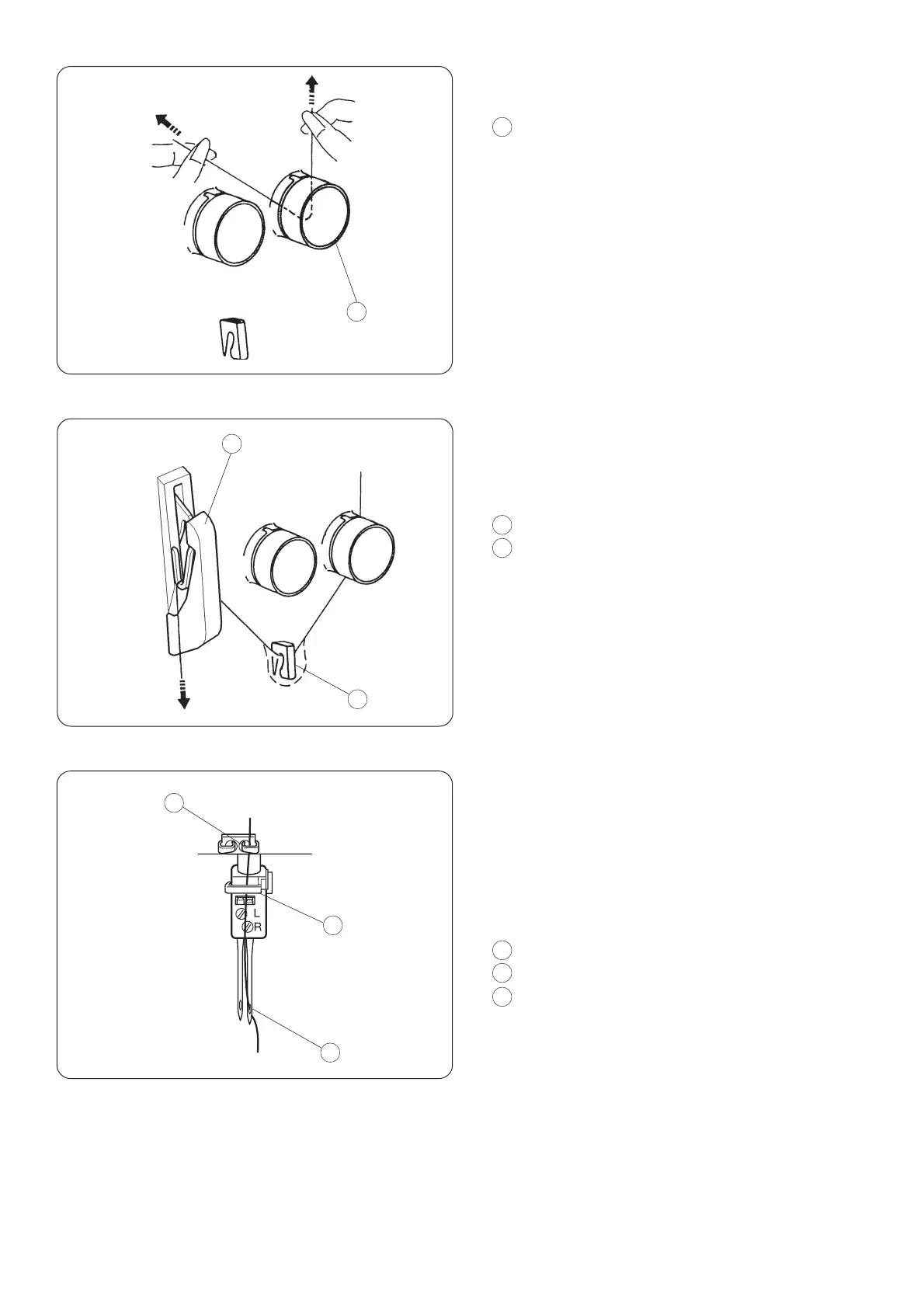 L
R