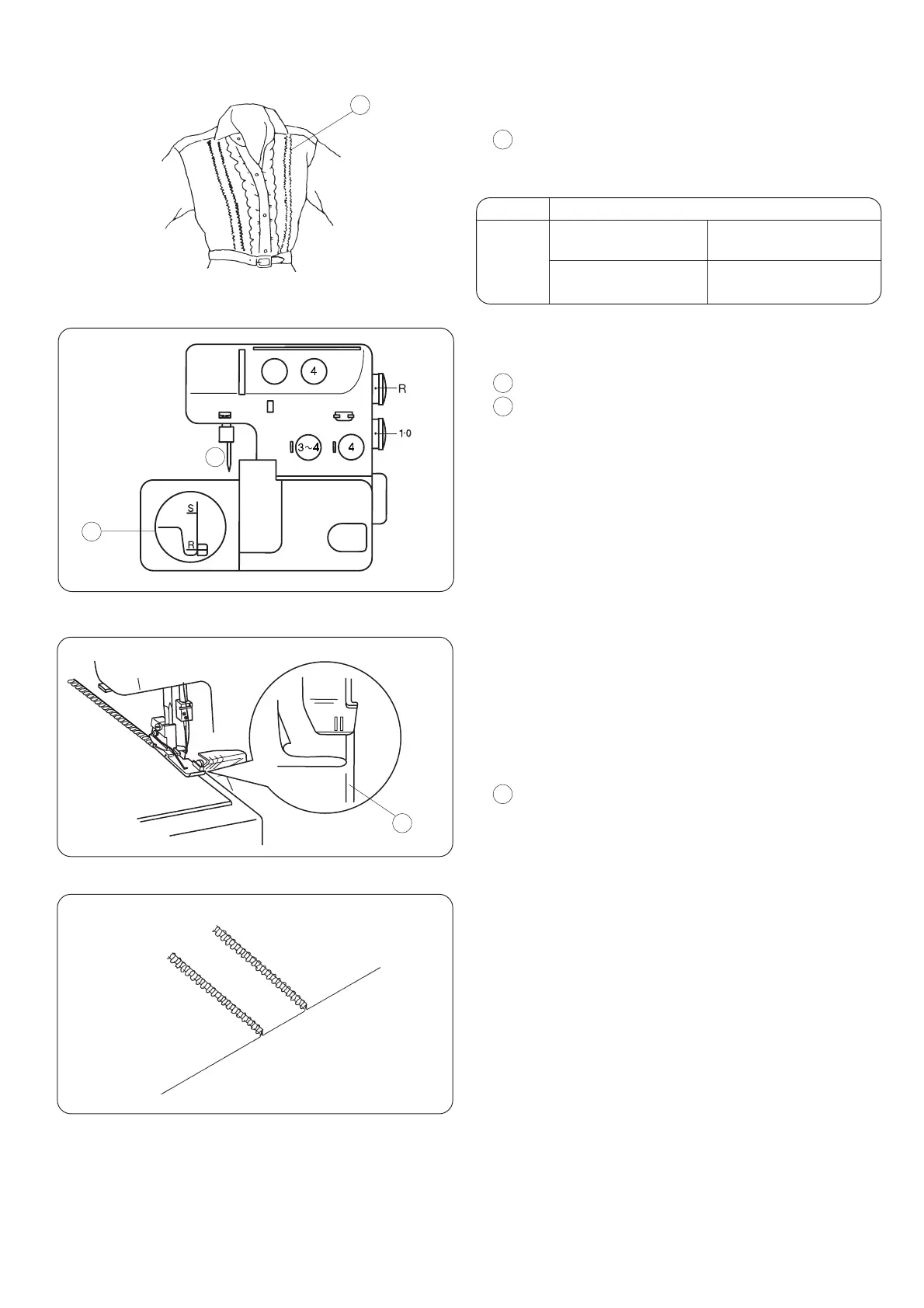 4

R

1·0

3~4

4

S

R