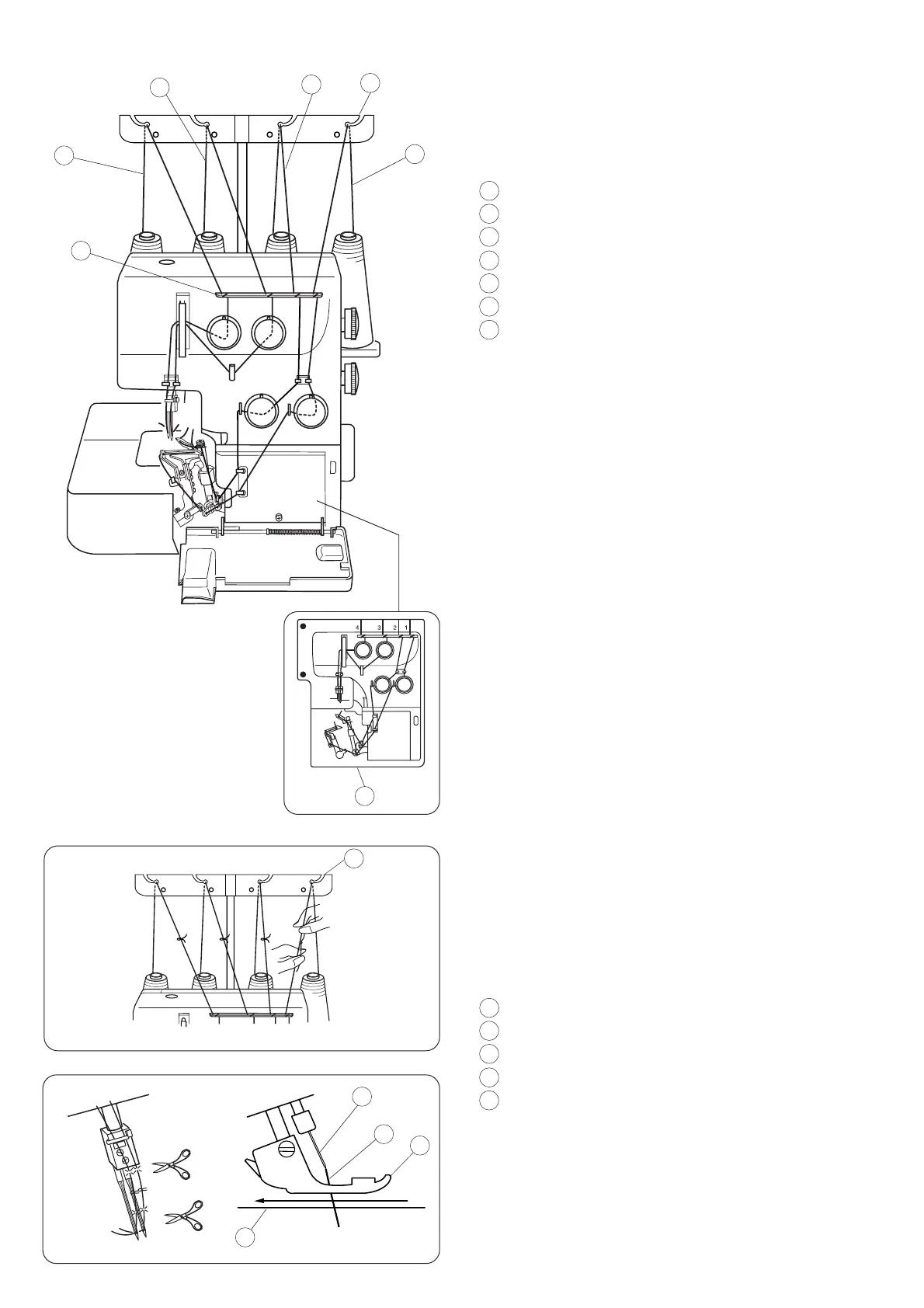 4
3
2
1