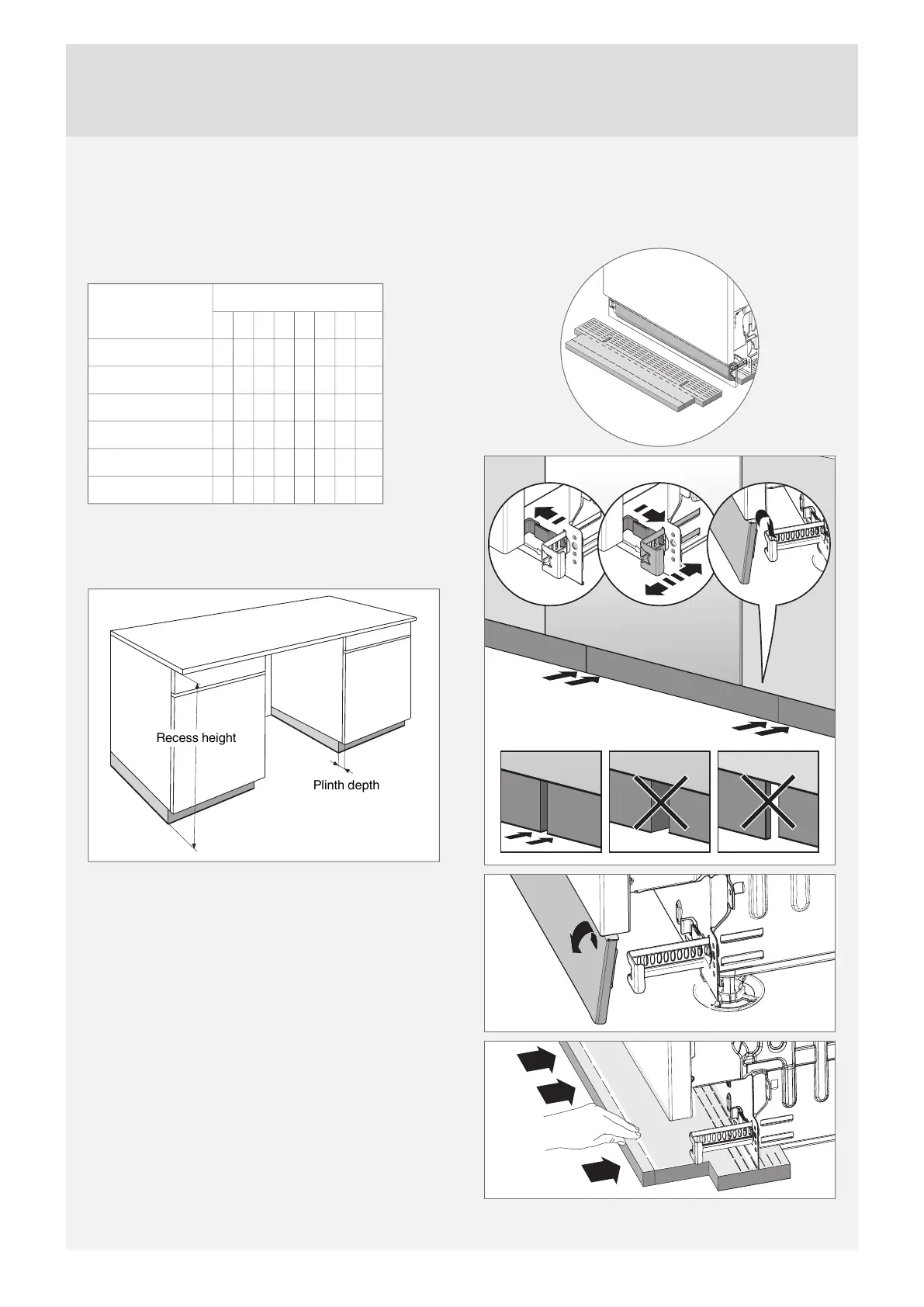 Recess height

Plinth depth