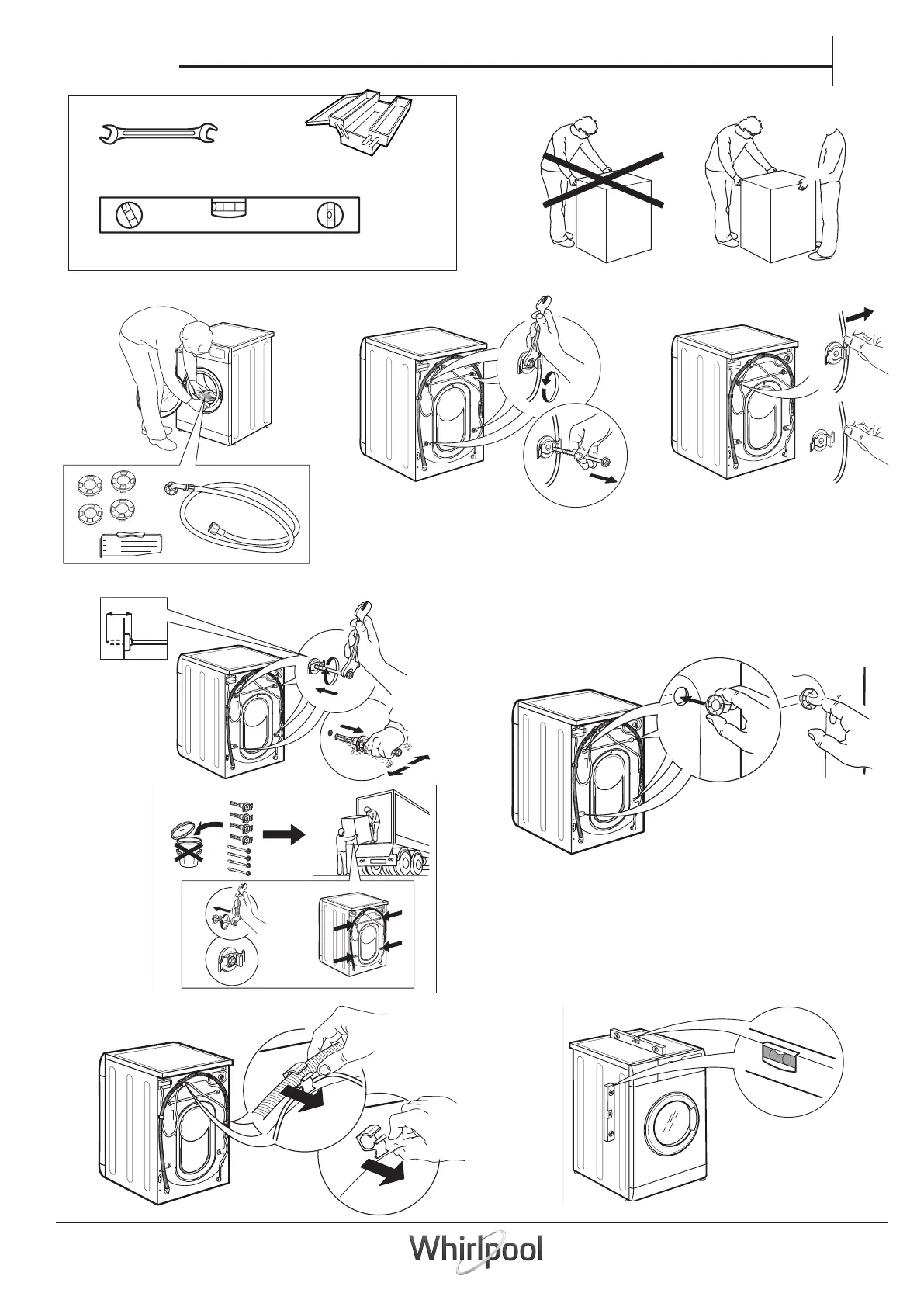 Whirlpool