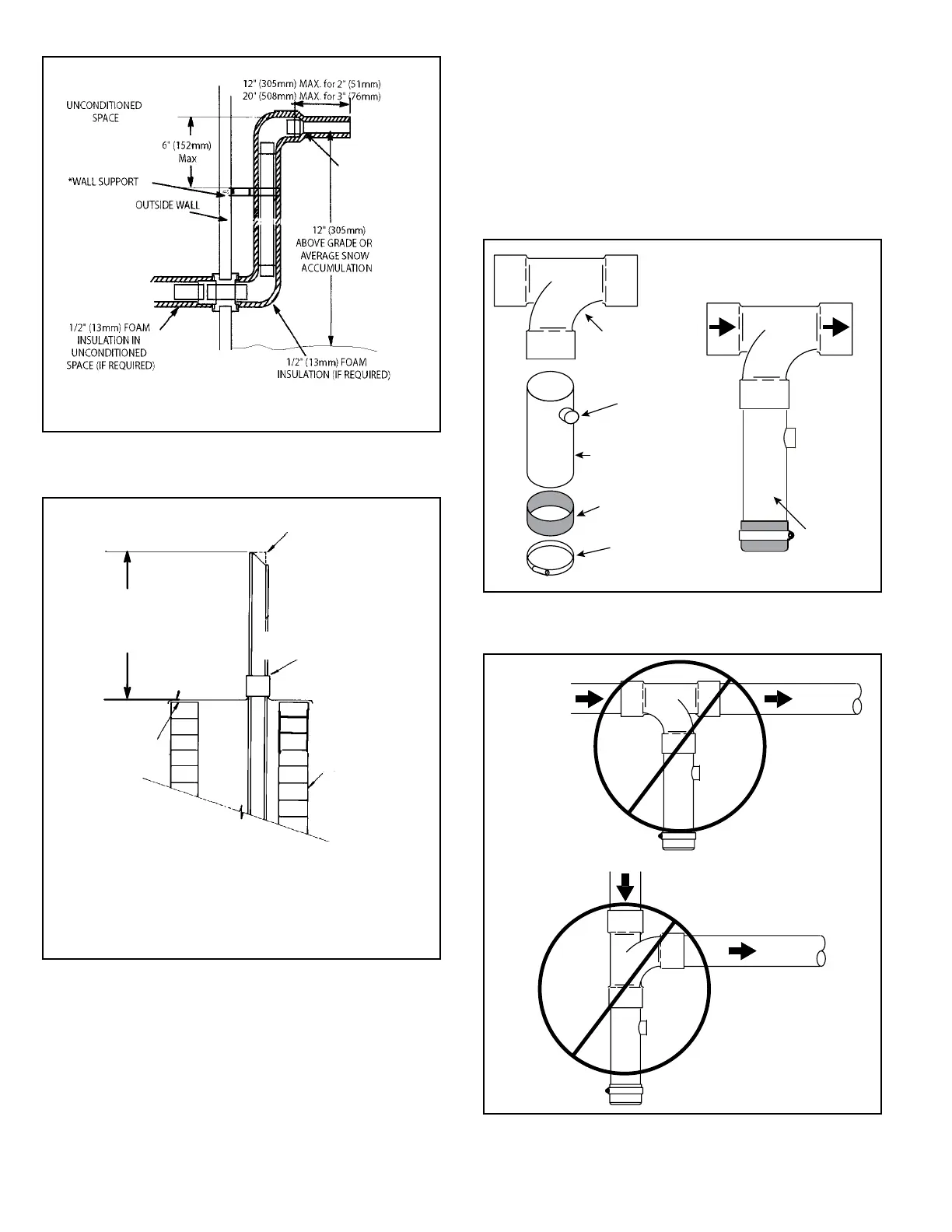 12" (305mm) MAX. for 2" (51mm)
20" (508mm) MAX. for 3" (76mm)

UNCONDITIONED SPACE

6" (152mm) Max

*WALL SUPPORT

OUTSIDE WALL

12" (305mm) ABOVE GRADE OR AVERAGE SNOW ACCUMULATION

1/2" (13mm) FOAM INSULATION IN UNCONDITIONED SPACE (IF REQUIRED)

1/2" (13mm) FOAM INSULATION (IF REQUIRED)