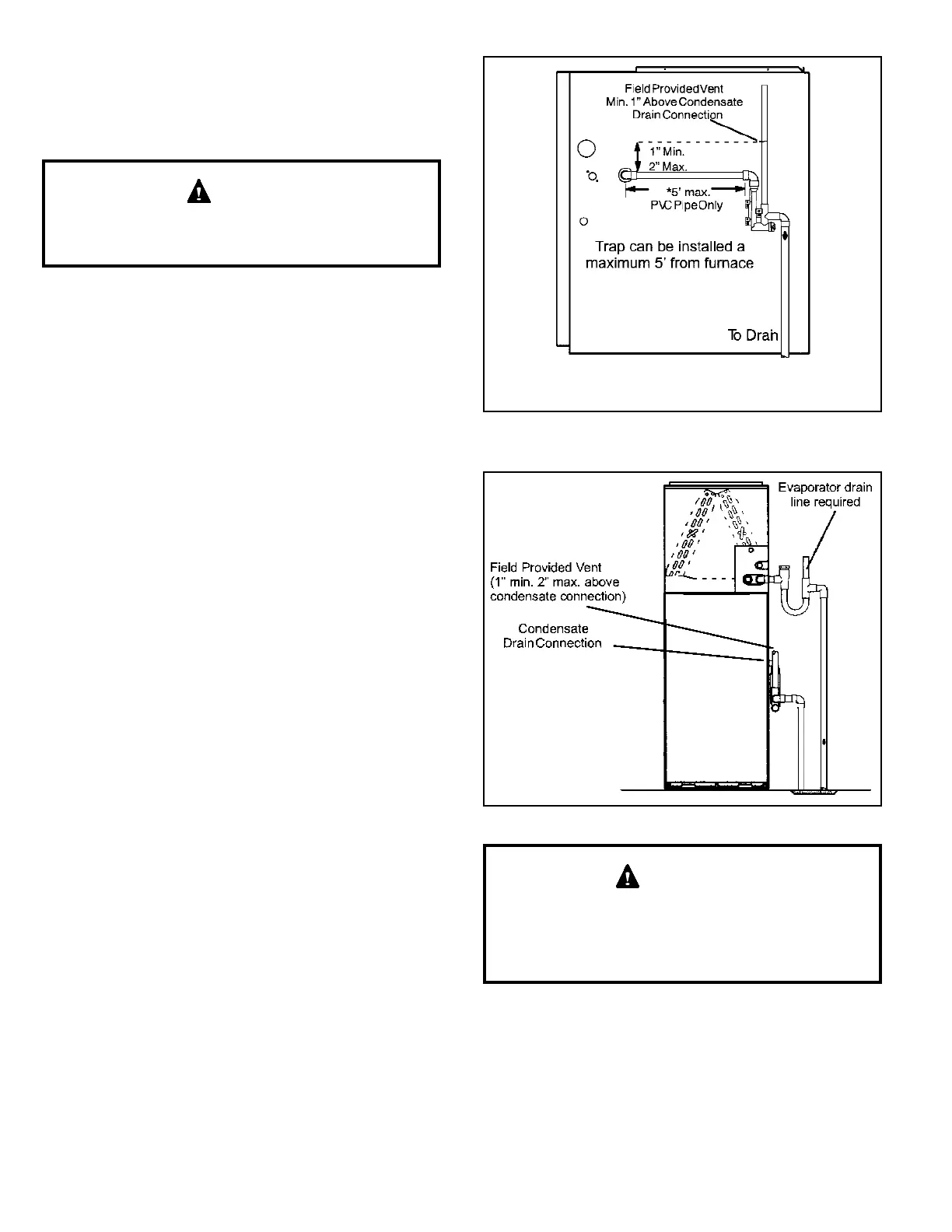 Field Provided Vent
Min. 1" Above Condensate
Drain Connection

1" Min.
2" Max.

*5' max.
PVC Pipe Only

Trap can be installed a maximum 5' from furnace

To Drain

Evaporator drain line required

Field Provided Vent
(1" min. 2" max. above condensate connection)

Condensate
Drain Connection