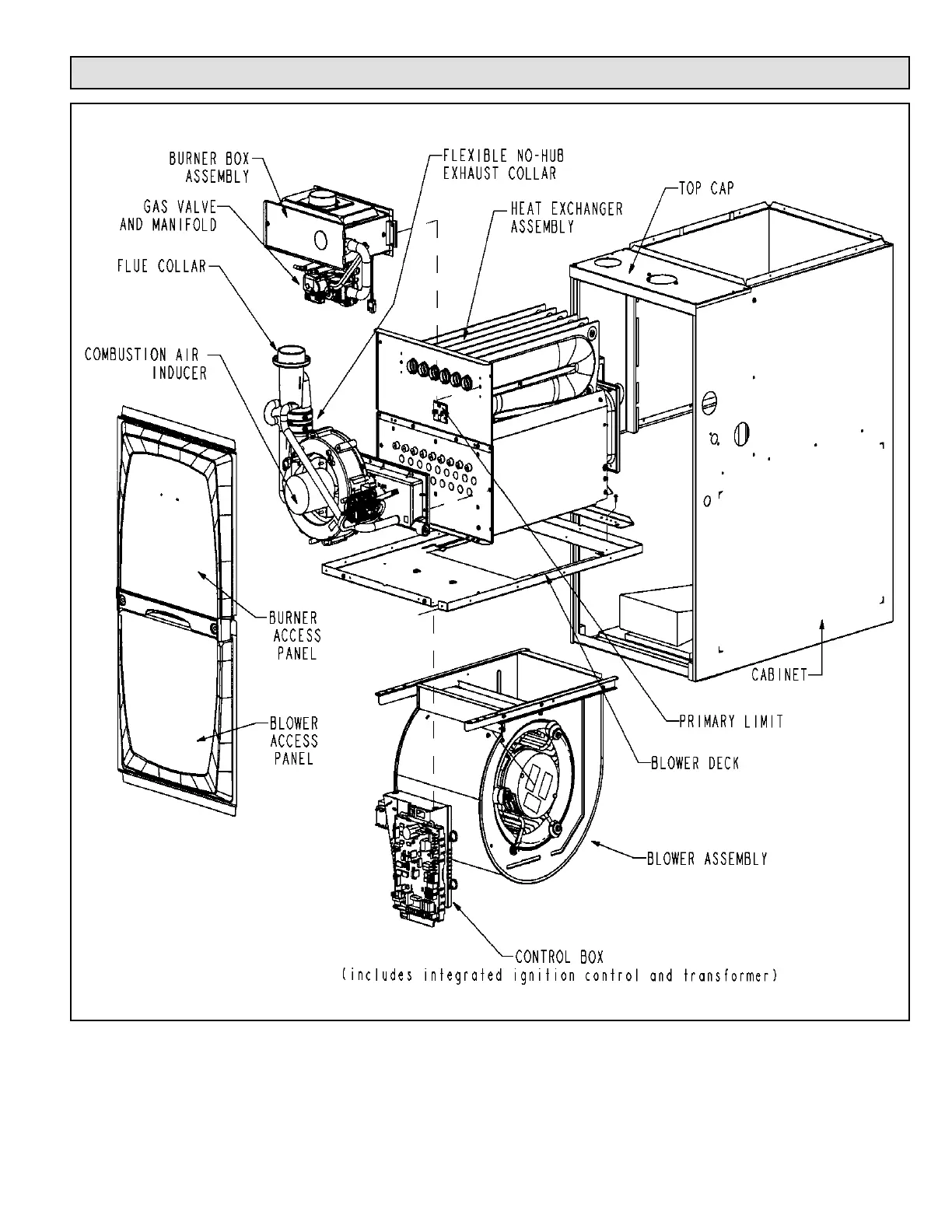 BURNER BOX ASSEMBLY

GAS VALVE AND MANIFOLD

FLUE COLLAR

COMBUSTION AIR INDUCER

FLEXIBLE NO-HUB EXHAUST COLLAR

HEAT EXCHANGER ASSEMBLY

TOP CAP

BURNER ACCESS PANEL

BLOWER ACCESS PANEL

CABINET

PRIMARY LIMIT

BLOWER DECK

BLOWER ASSEMBLY

CONTROL BOX
(includes integrated ignition control and transformer)