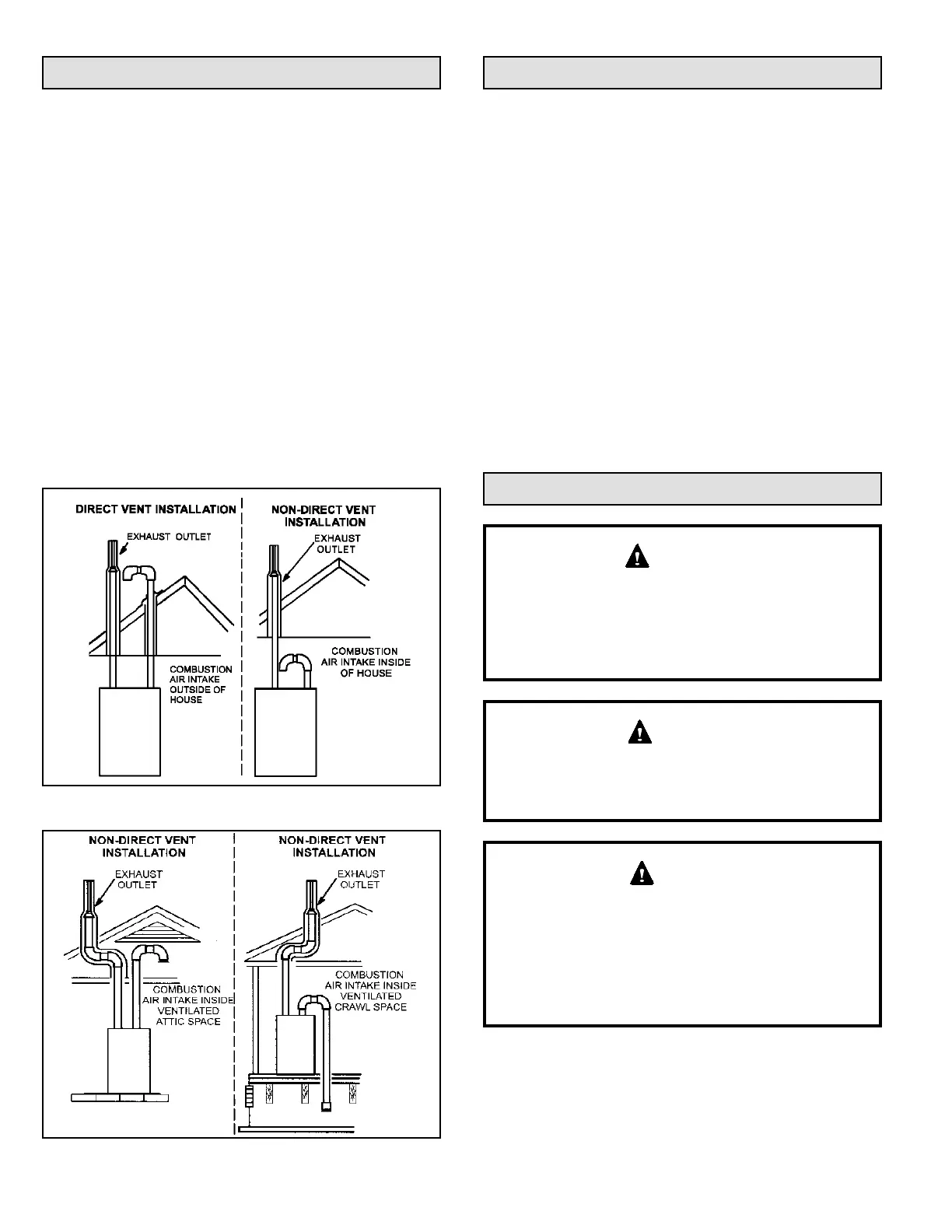 DIRECT VENT INSTALLATION

EXHAUST OUTLET

COMBUSTION AIR INTAKE OUTSIDE OF HOUSE

NON-DIRECT VENT INSTALLATION

EXHAUST OUTLET

COMBUSTION AIR INTAKE INSIDE OF HOUSE

NON-DIRECT VENT INSTALLATION

EXHAUST OUTLET

COMBUSTION AIR INTAKE INSIDE VENTILATED ATTIC SPACE

NON-DIRECT VENT INSTALLATION

EXHAUST OUTLET

COMBUSTION AIR INTAKE INSIDE VENTILATED CRAWL SPACE