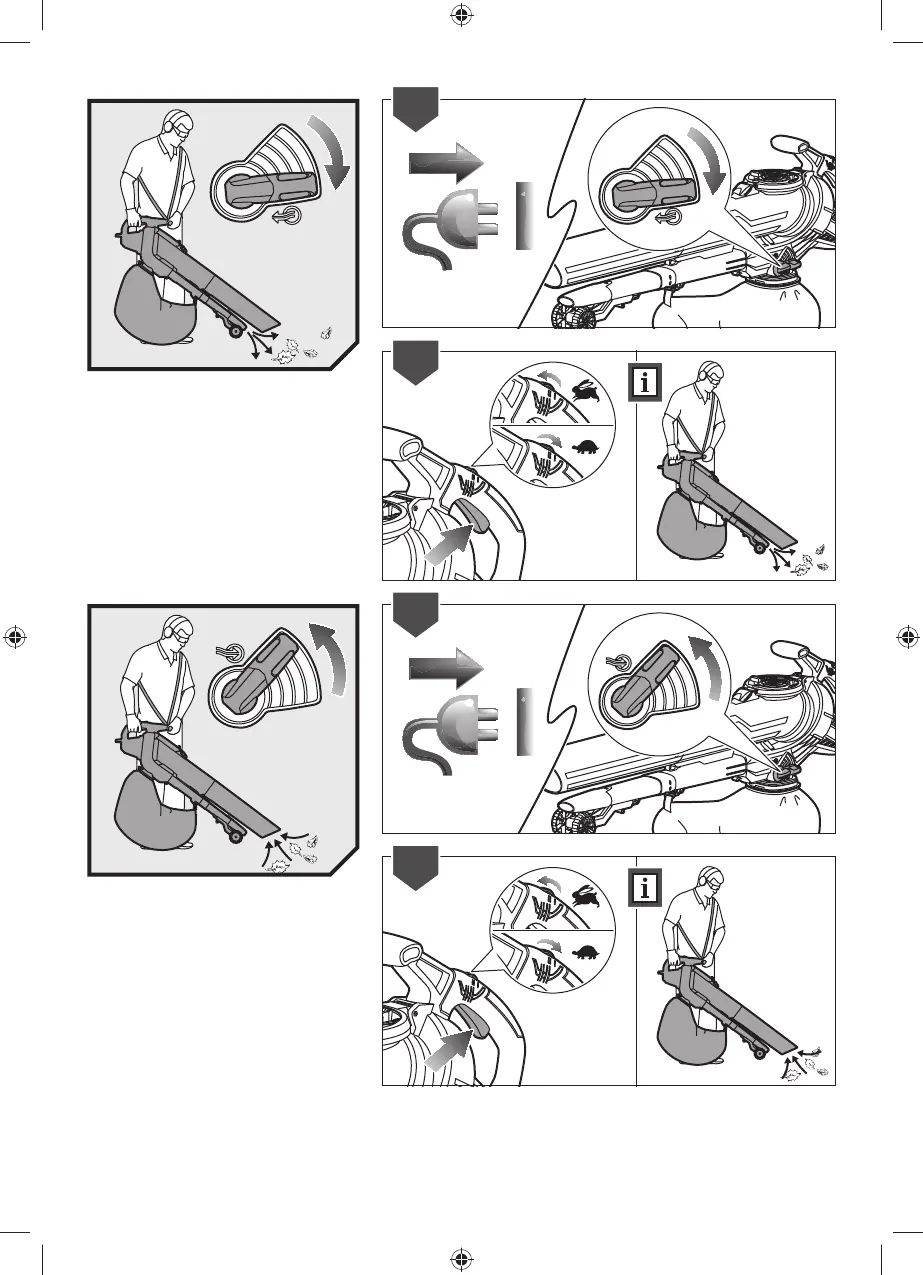 i

i