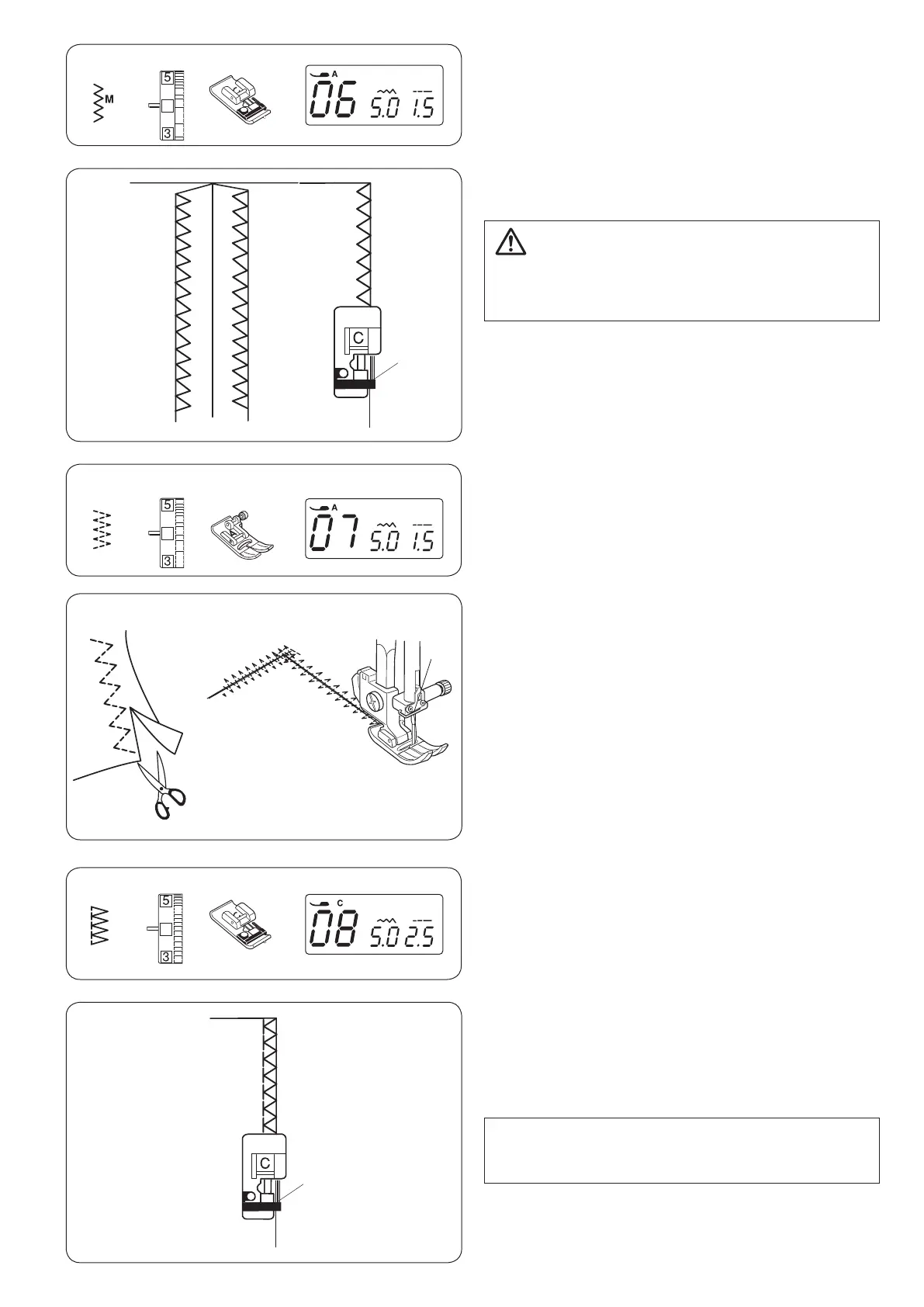 M
5
3
A
06 5.0 1.5

C

5
3
A
07 5.0 1.5

5
3
C
08 5.0 2.5

C