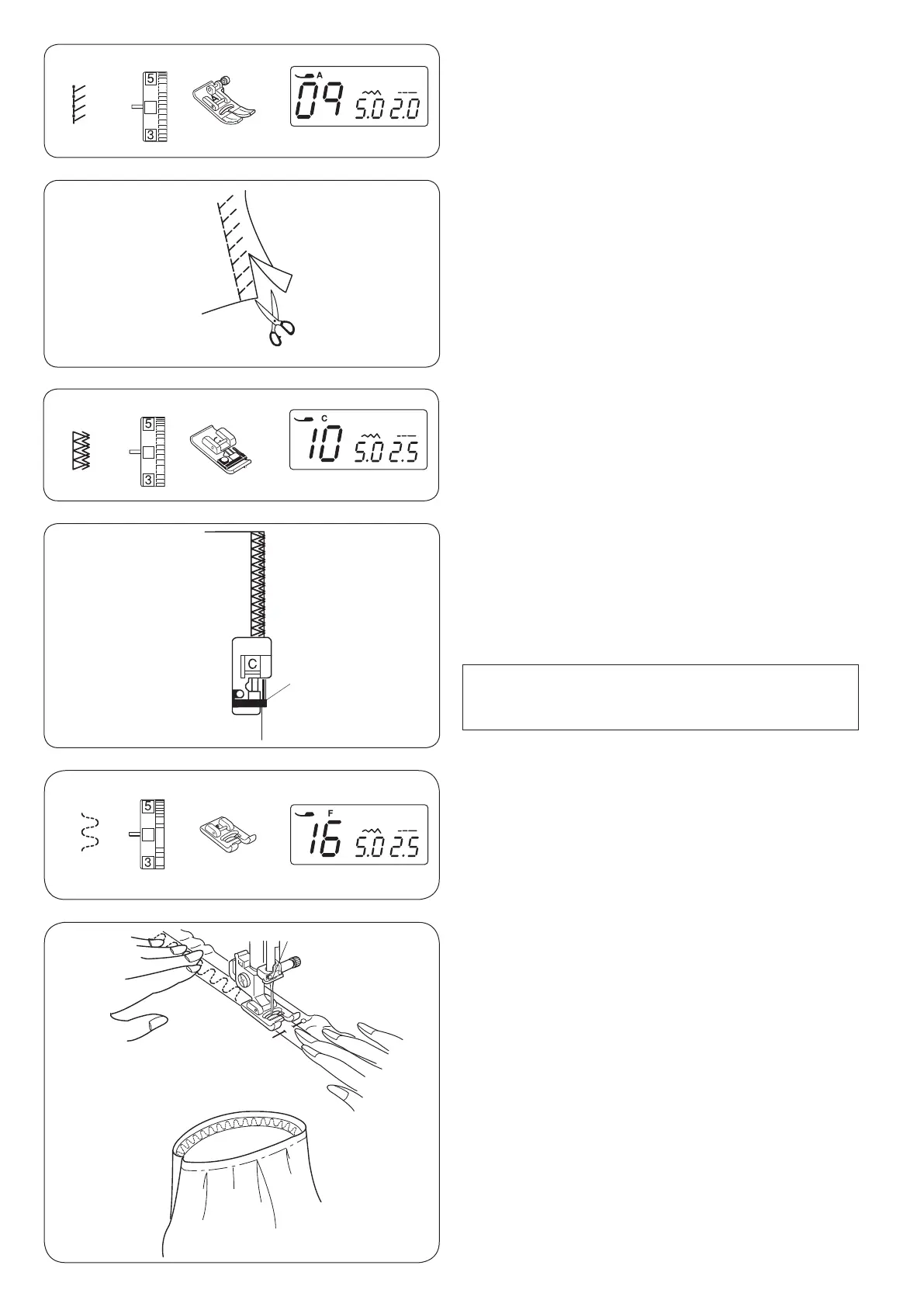 5
3
A
09 5.0 2.0

5
3
C
10 5.0 2.5

C

5
3
F
16 5.0 2.5