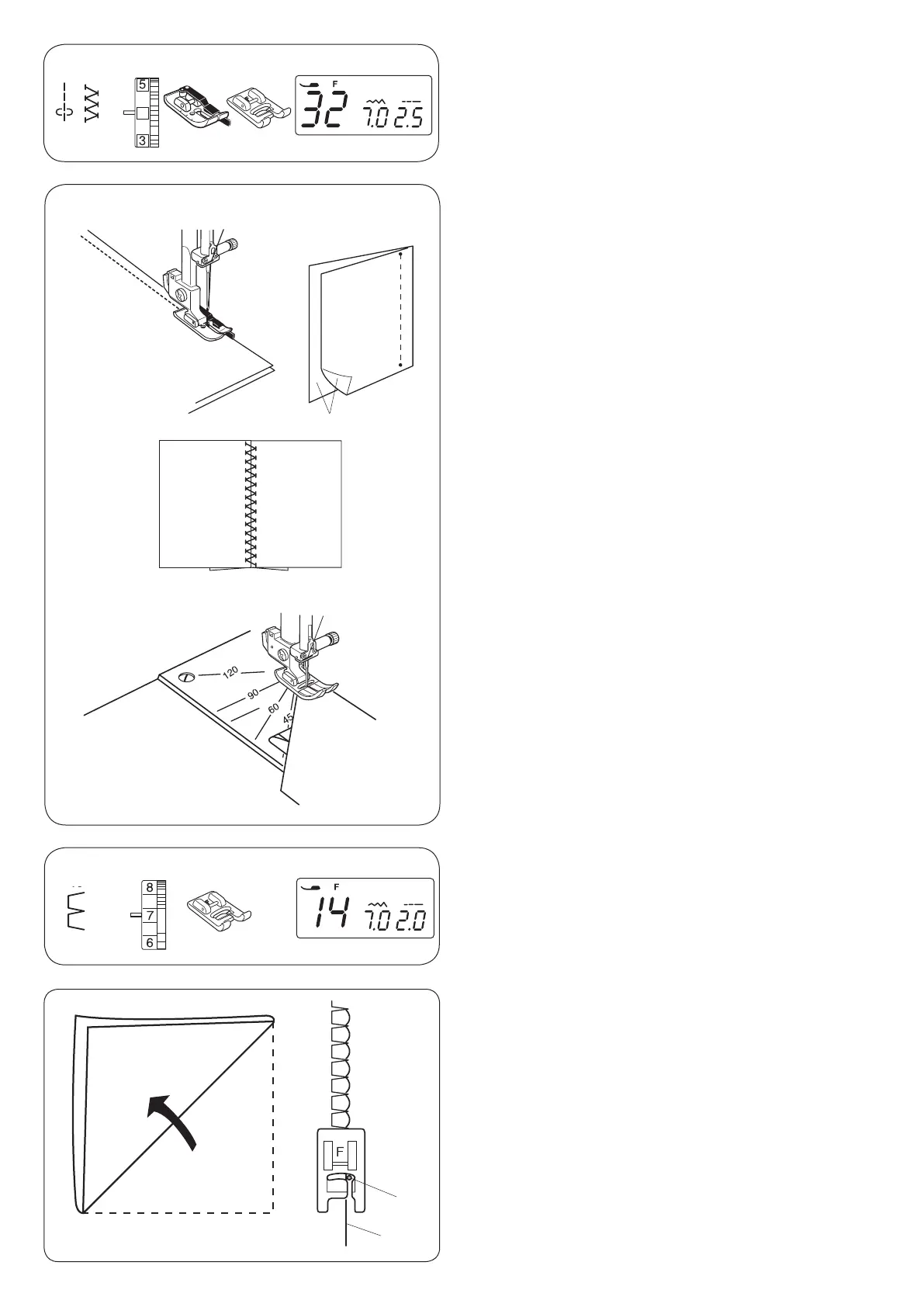 5
3
F
32 7.0 2.5

120
90
60
45

8
7
6
F
14 7.0 2.0

F