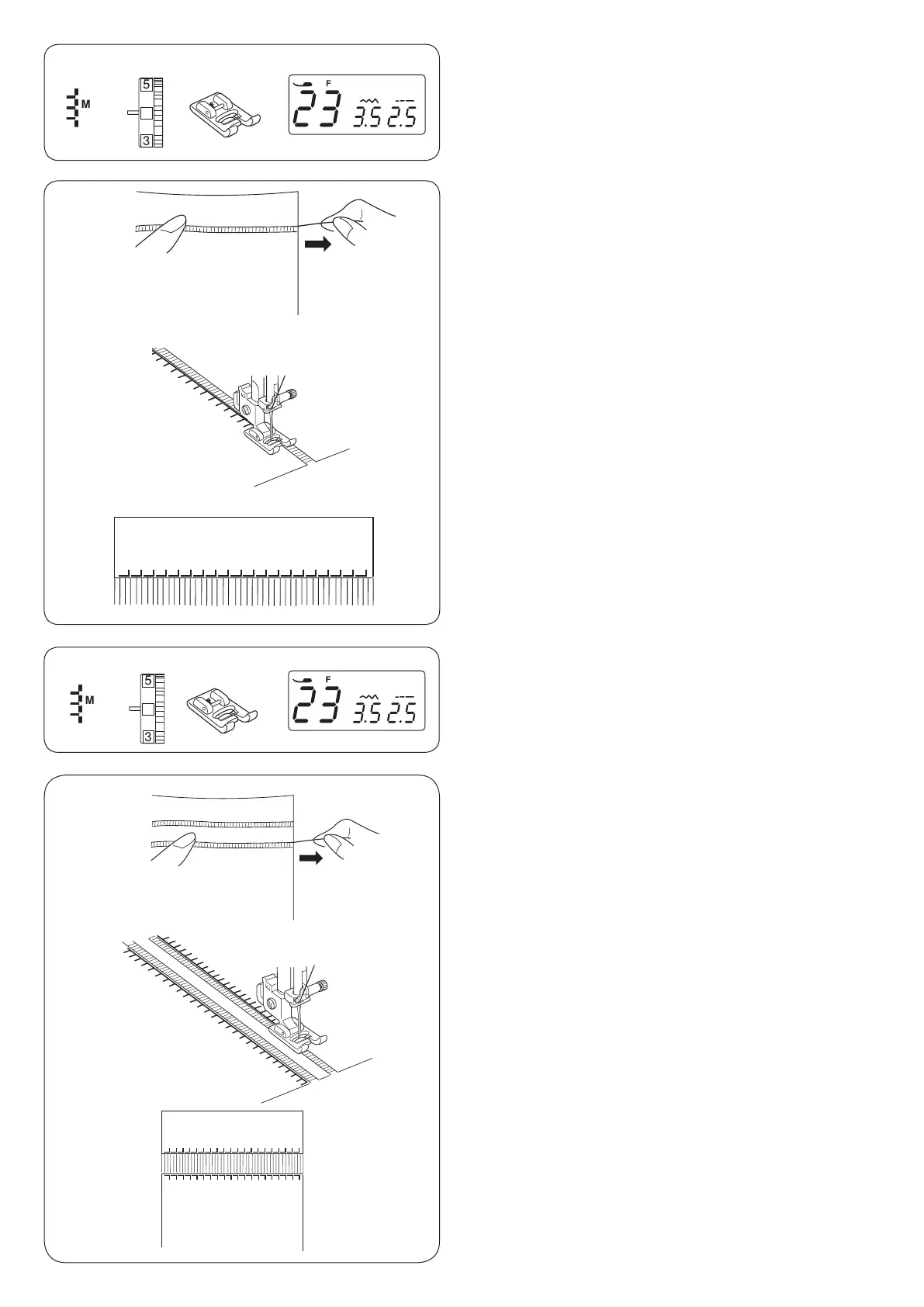 M

5

3

F

23 3.5 2.5

M

5

3

F

23 3.5 2.5