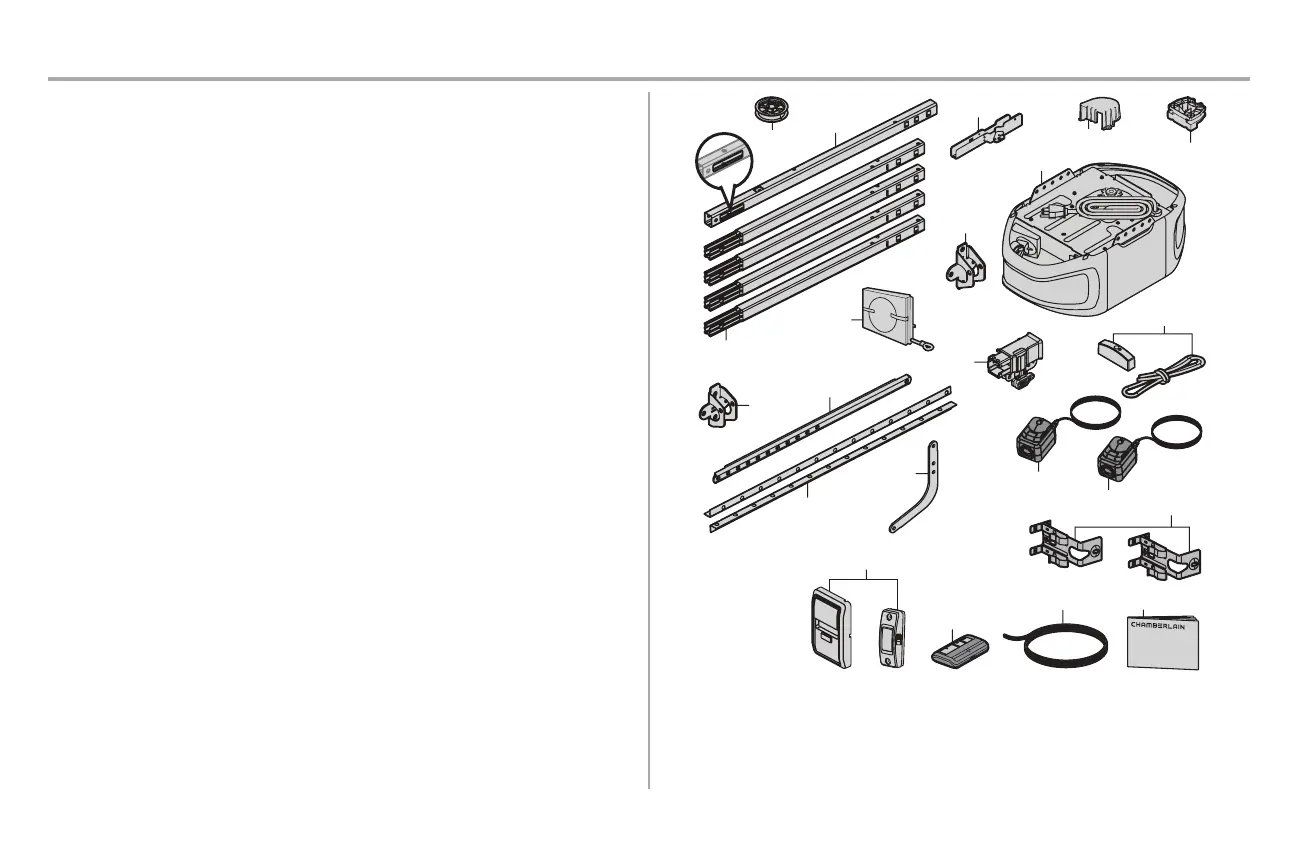 CHAMBERLAIN