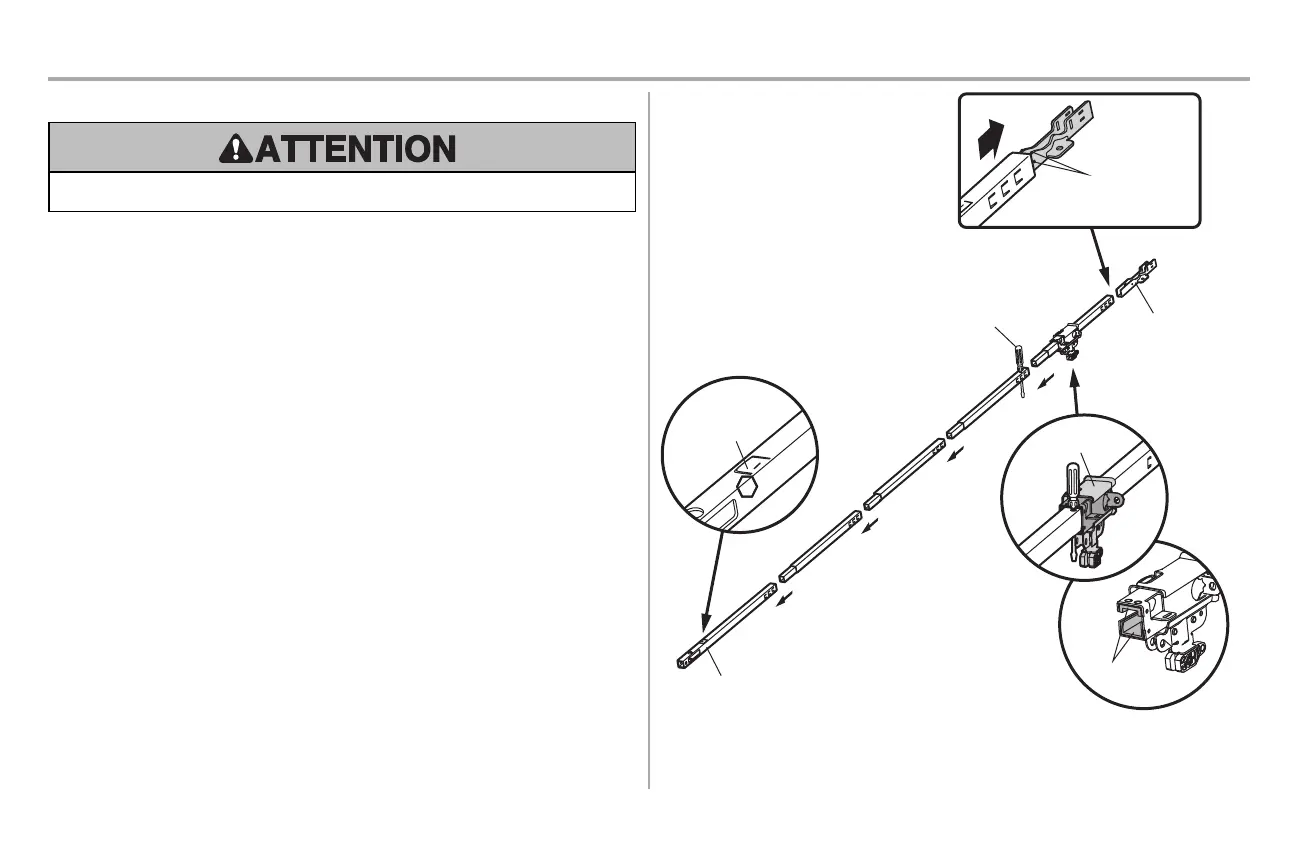 ATTENTION