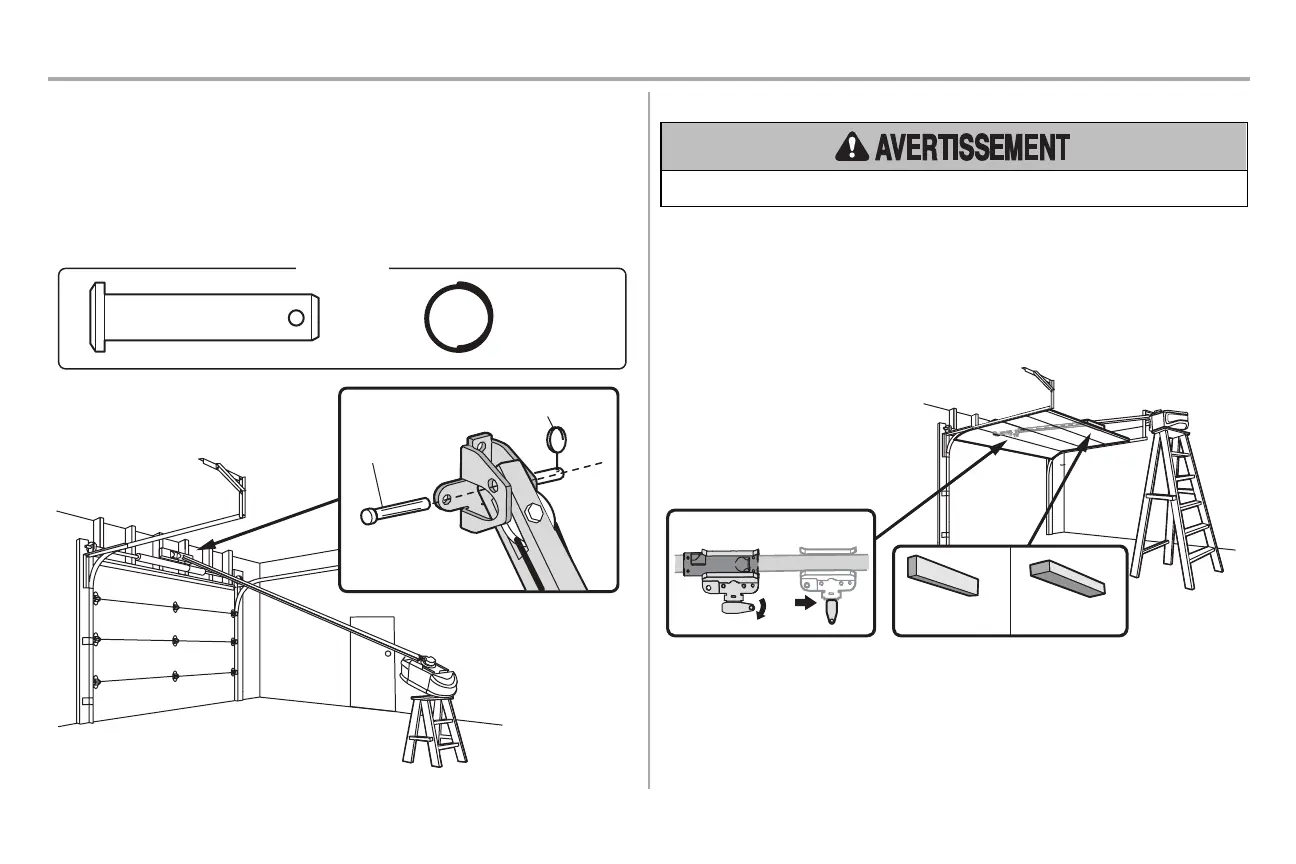 AVERTISSEMENT