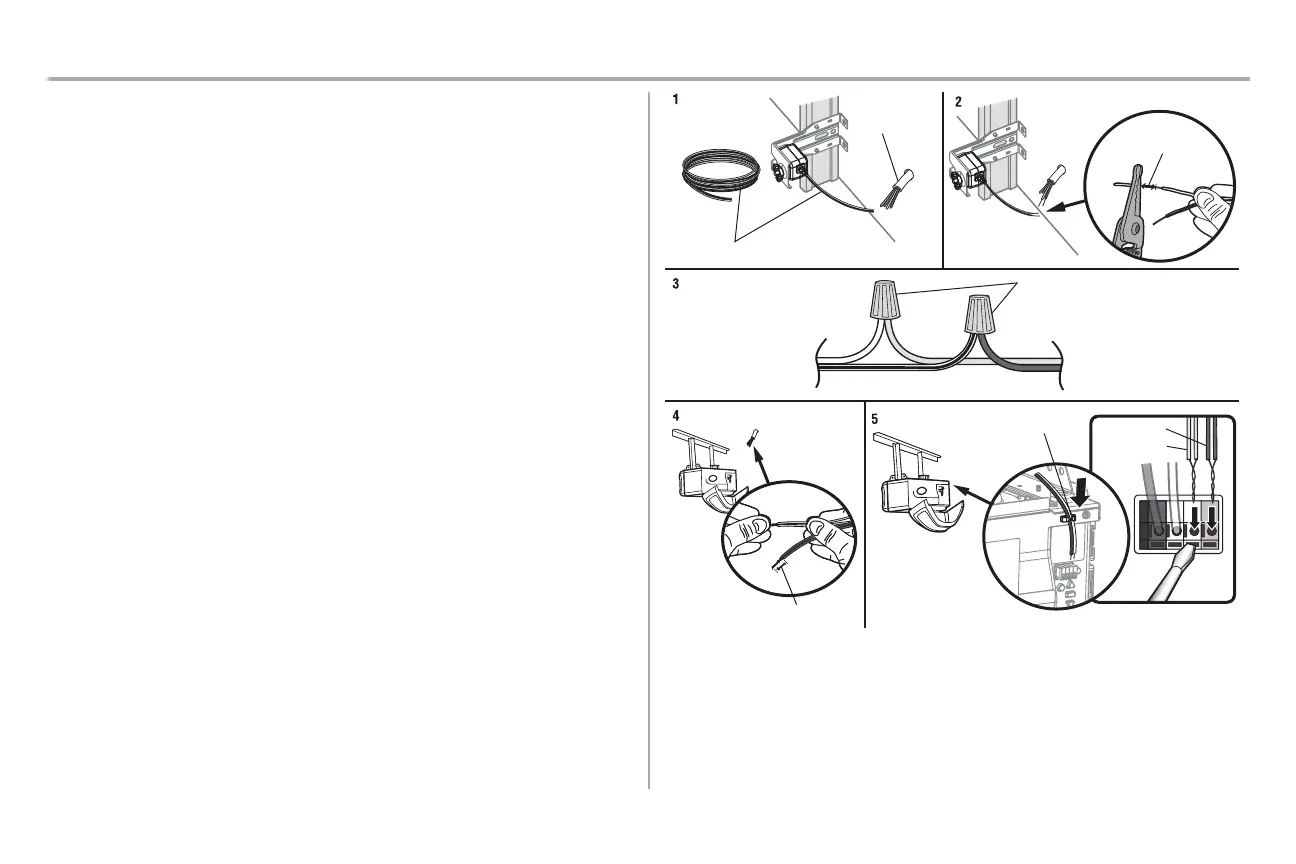 1

2

3

4

5