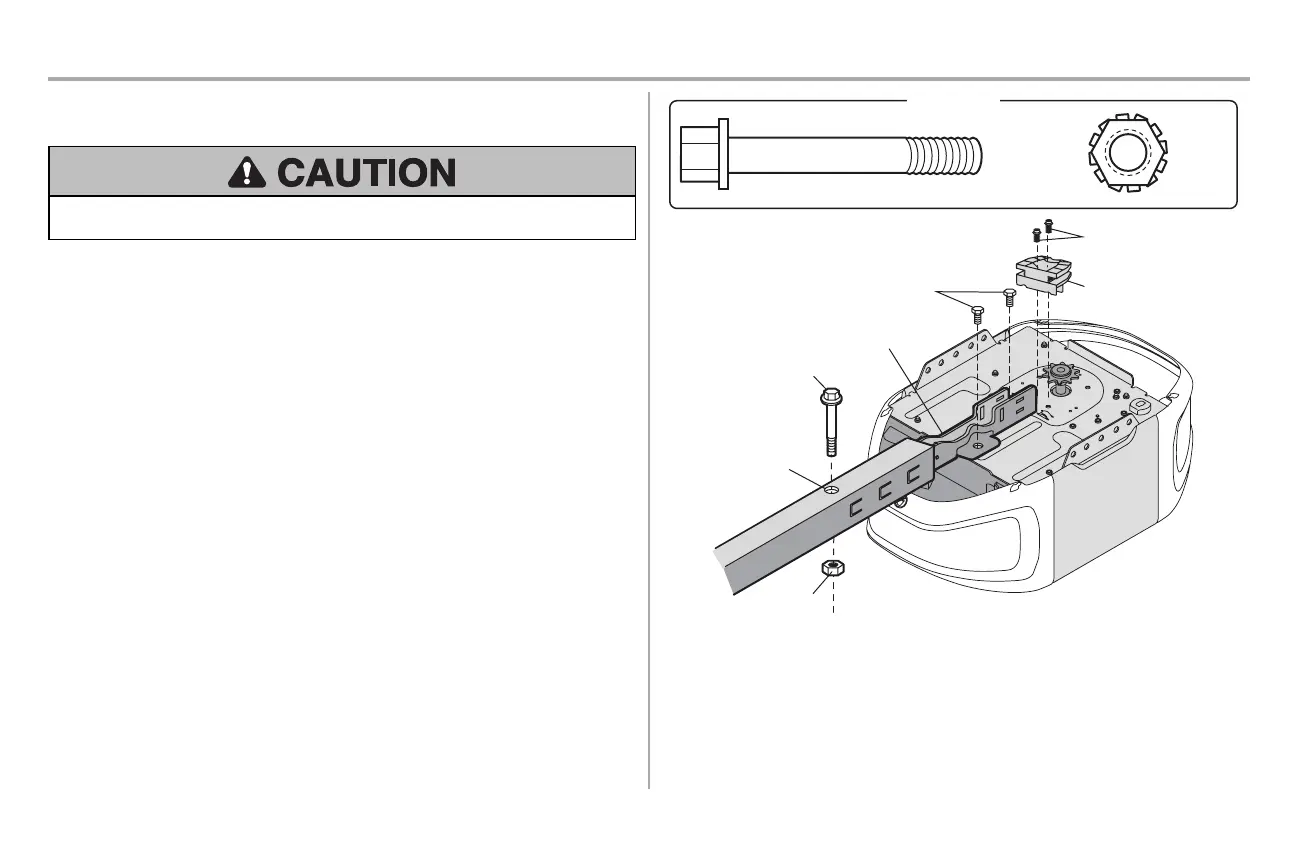 CAUTION