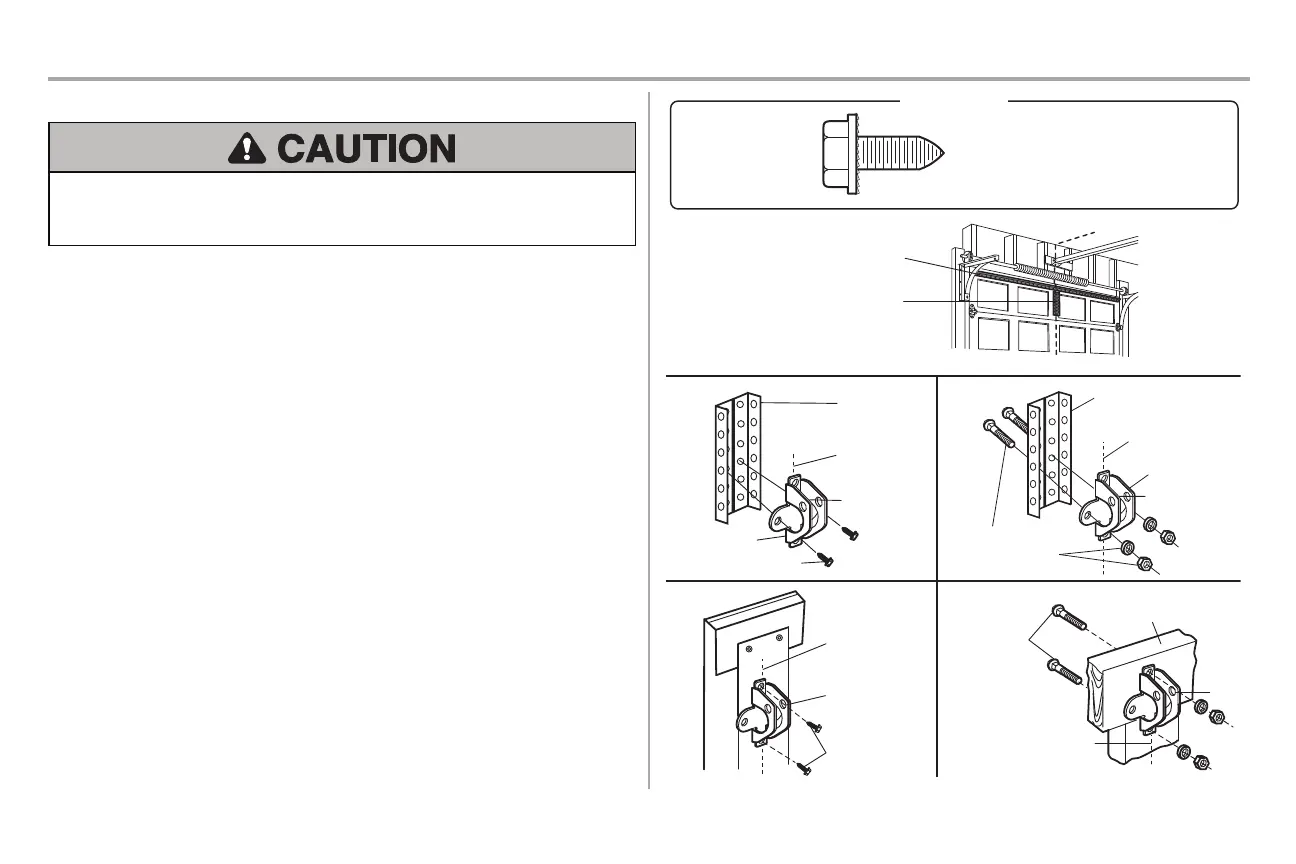 CAUTION