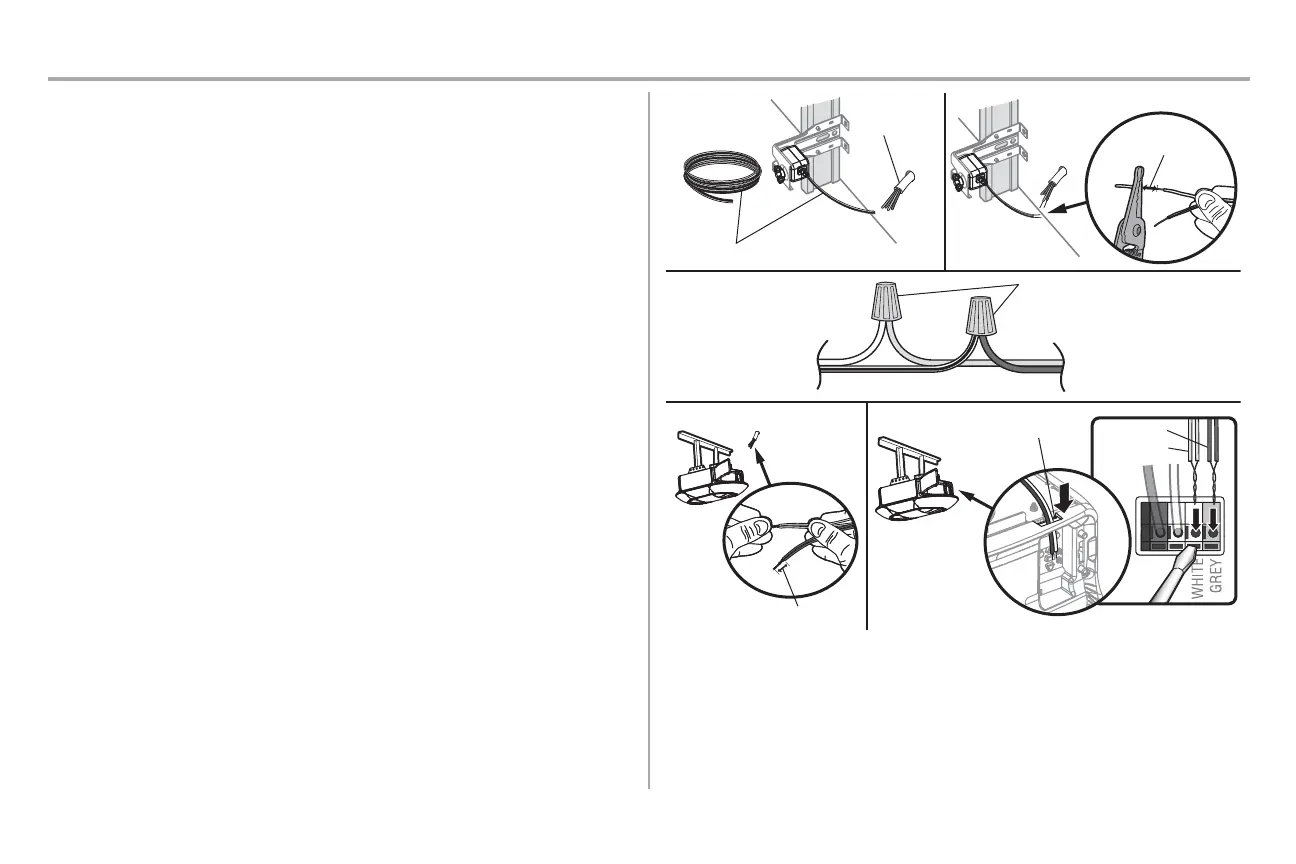 WHITE
GREY