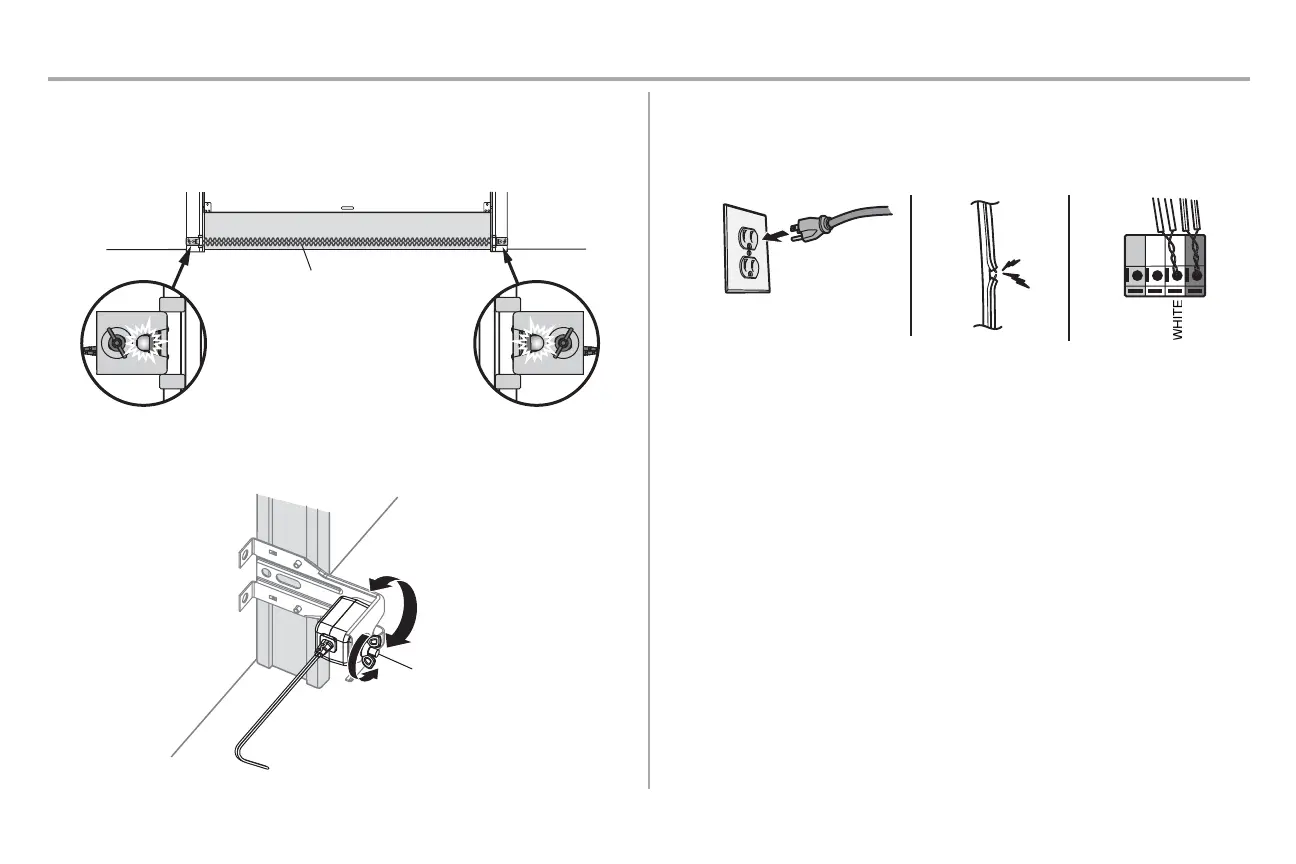 WHITE