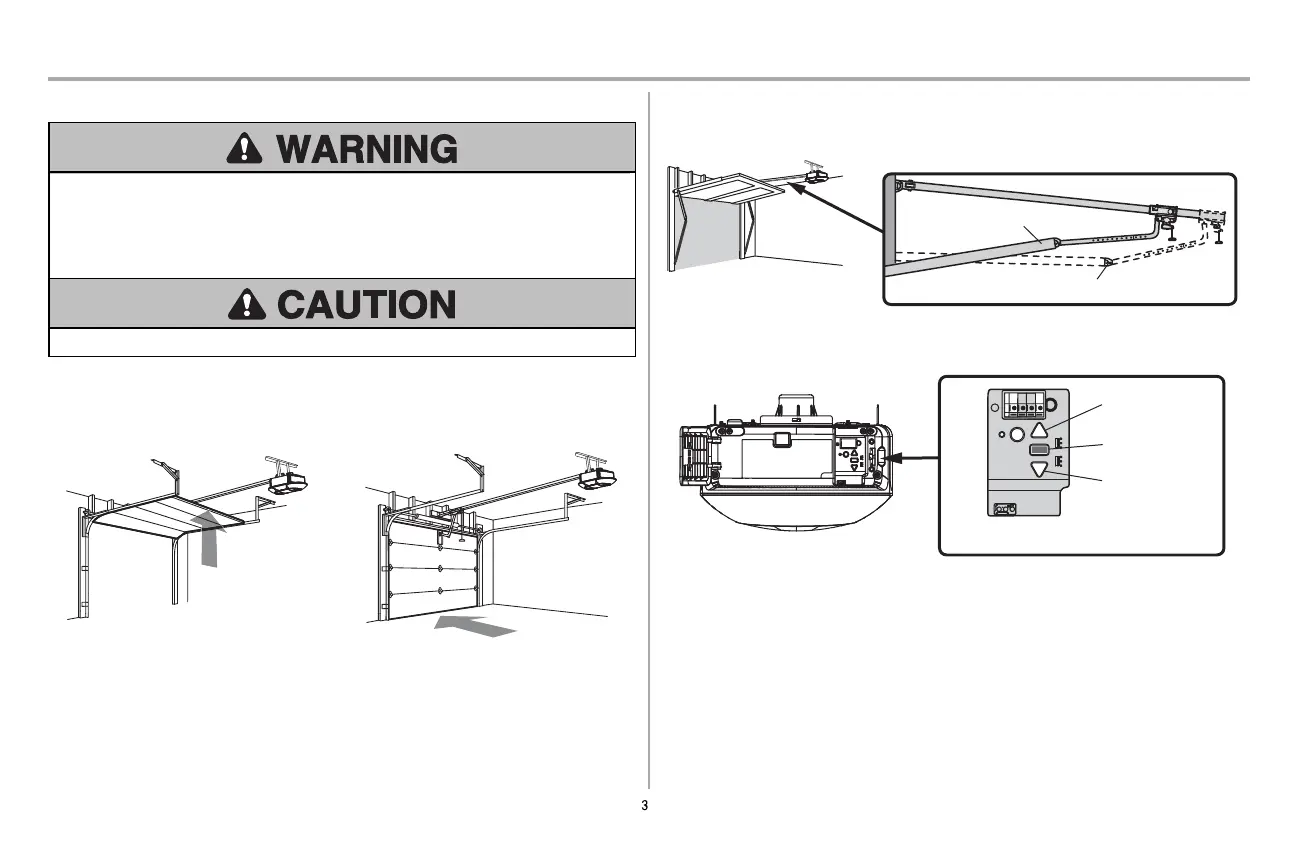 WARNING

CAUTION

3