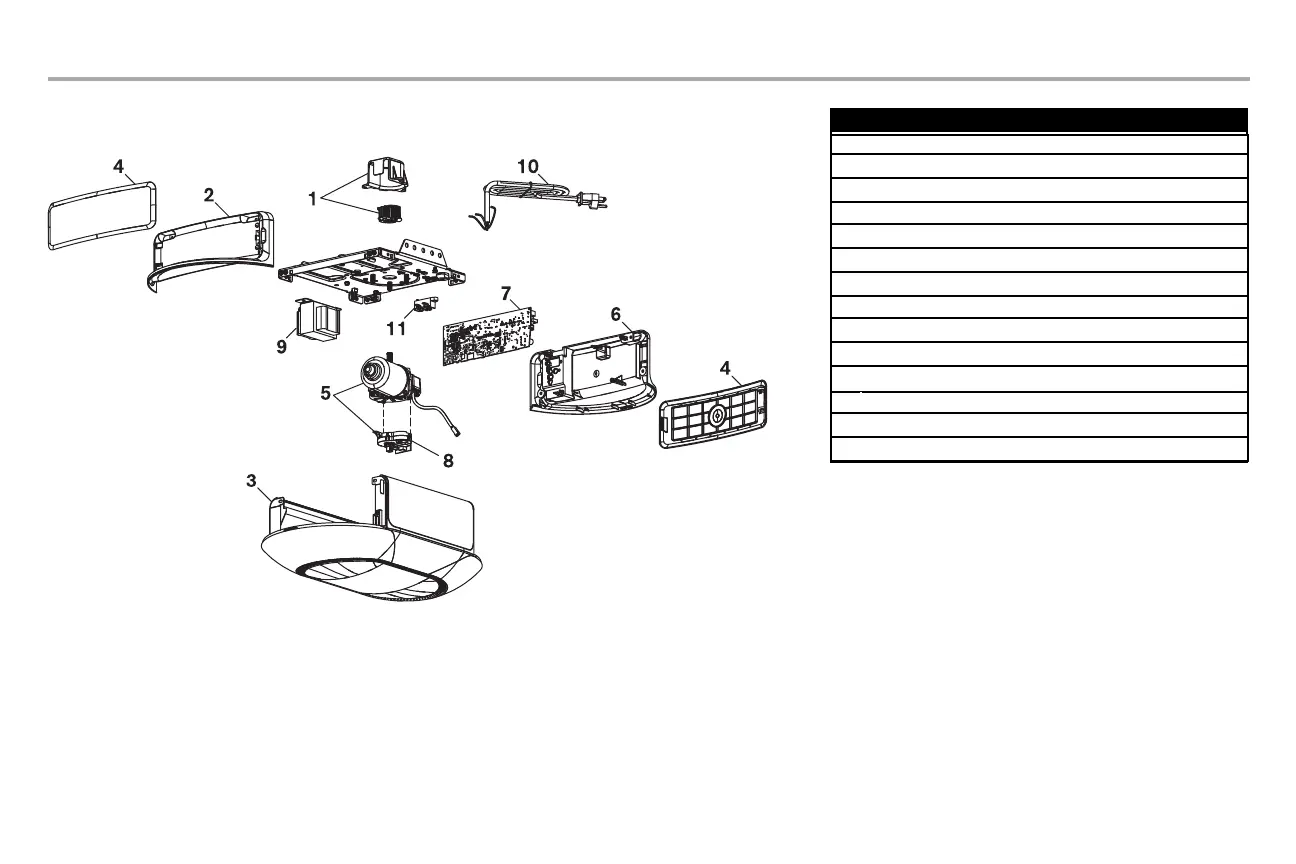 4
2
1
10
9
11
7
6
5
8
4
3