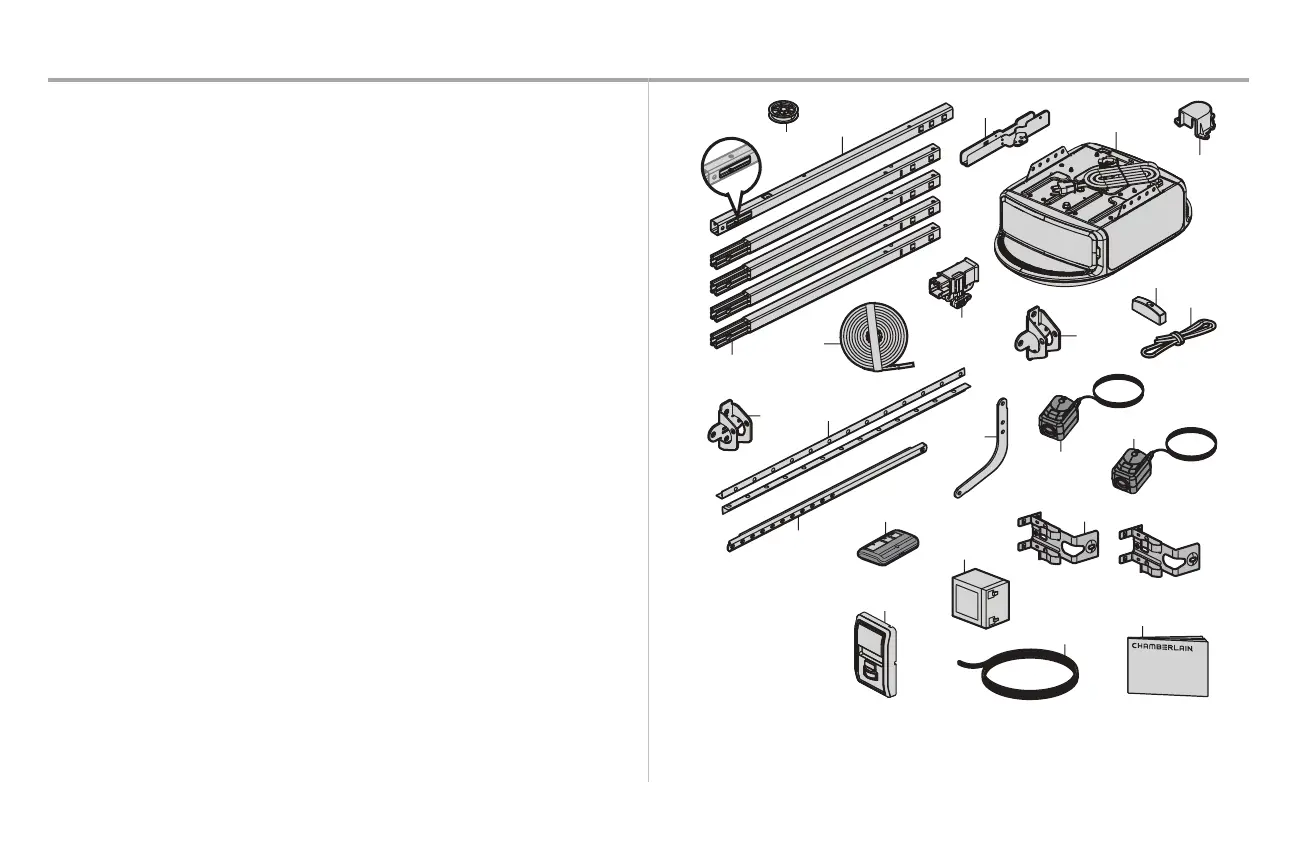 CHAMBERLAIN