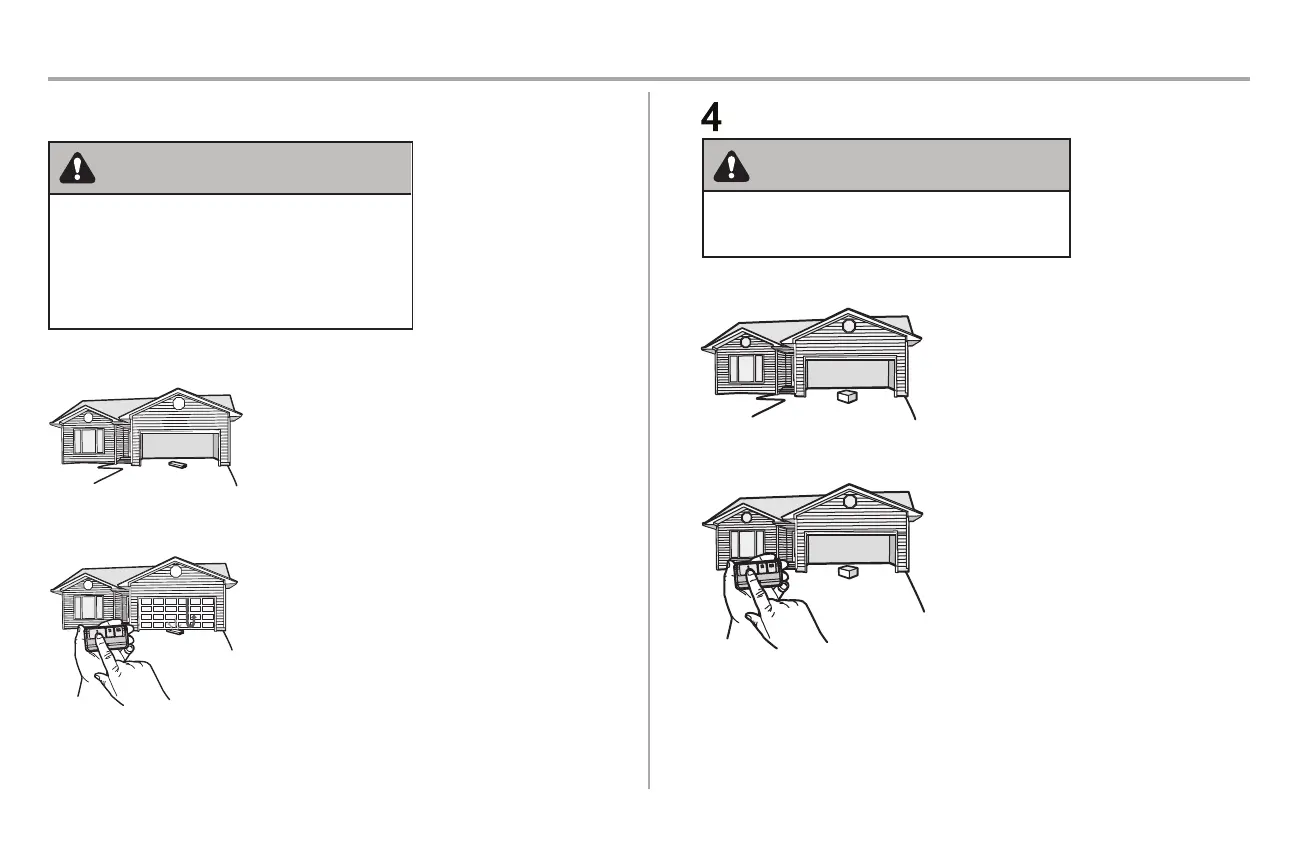 4